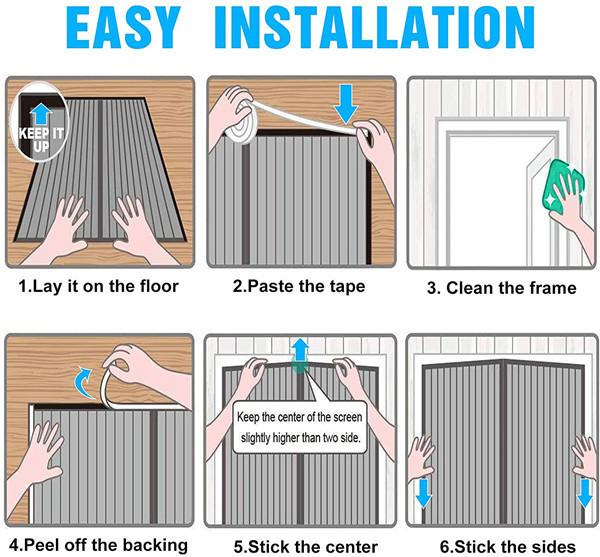 EASY INSTALLATION

KEEP IT UP

1.Lay it on the floor

2.Paste the tape

3. Clean the frame

4.Peel off the backing

Keep the center of the screen slightly higher than two side.

5.Stick the center

6.Stick the sides