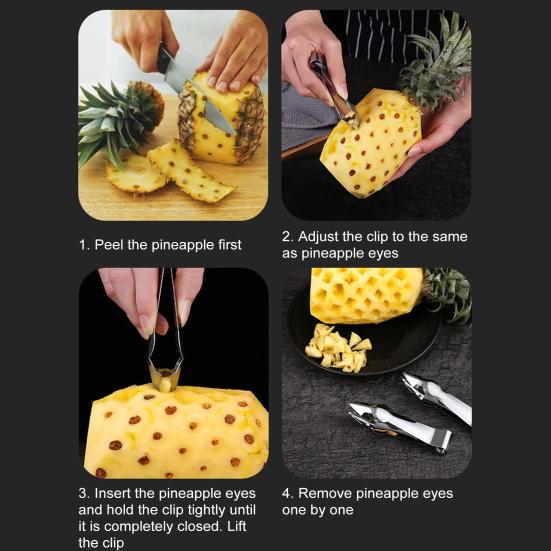 1. Peel the pineapple first

2. Adjust the clip to the same as pineapple eyes

3. Insert the pineapple eyes and hold the clip tightly until it is completely closed. Lift the clip

4. Remove pineapple eyes one by one