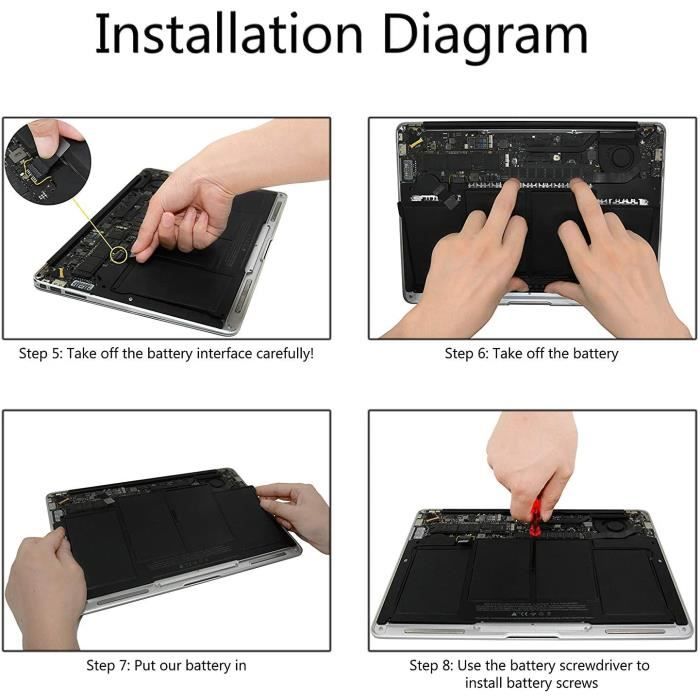 Installation Diagram

Step 5: Take off the battery interface carefully!

Step 6: Take off the battery

Step 7: Put our battery in

Step 8: Use the battery screwdriver to install battery screws