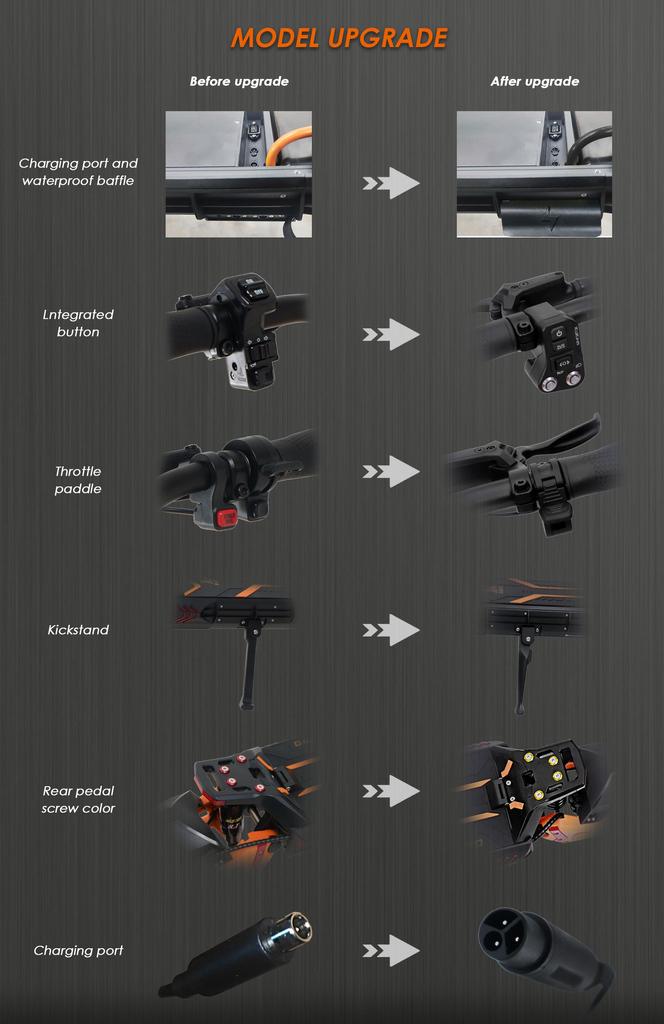 MODEL UPGRADE

Before upgrade

After upgrade

Charging port and waterproof baffle

Lntegrated button

Throttle paddle

Kickstand

Rear pedal screw color

Charging port