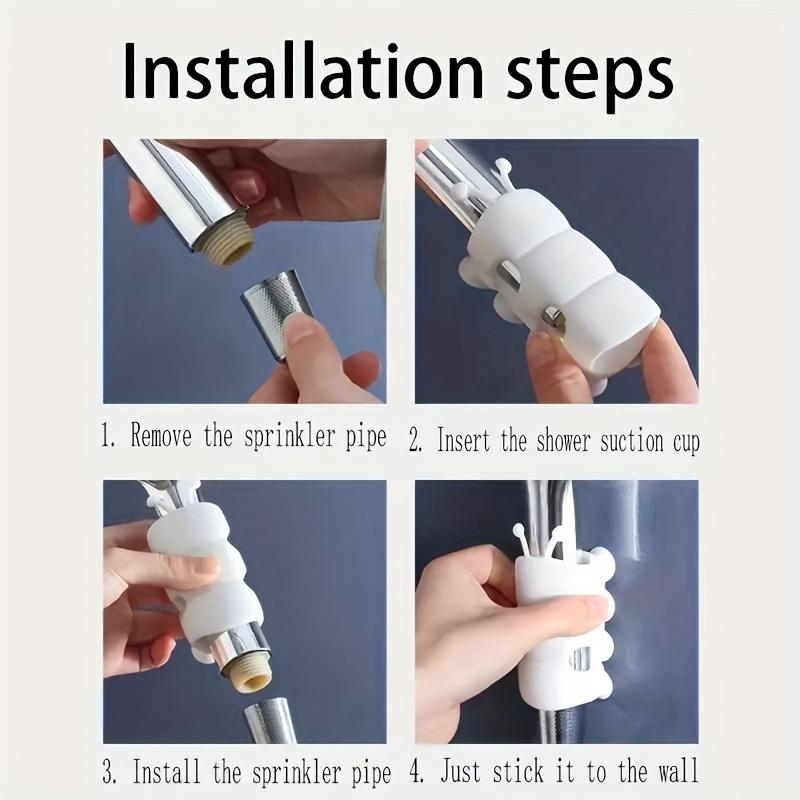 Installation steps

1. Remove the sprinkler pipe

2. Insert the shower suction cup

3. Install the sprinkler pipe

4. Just stick it to the wall