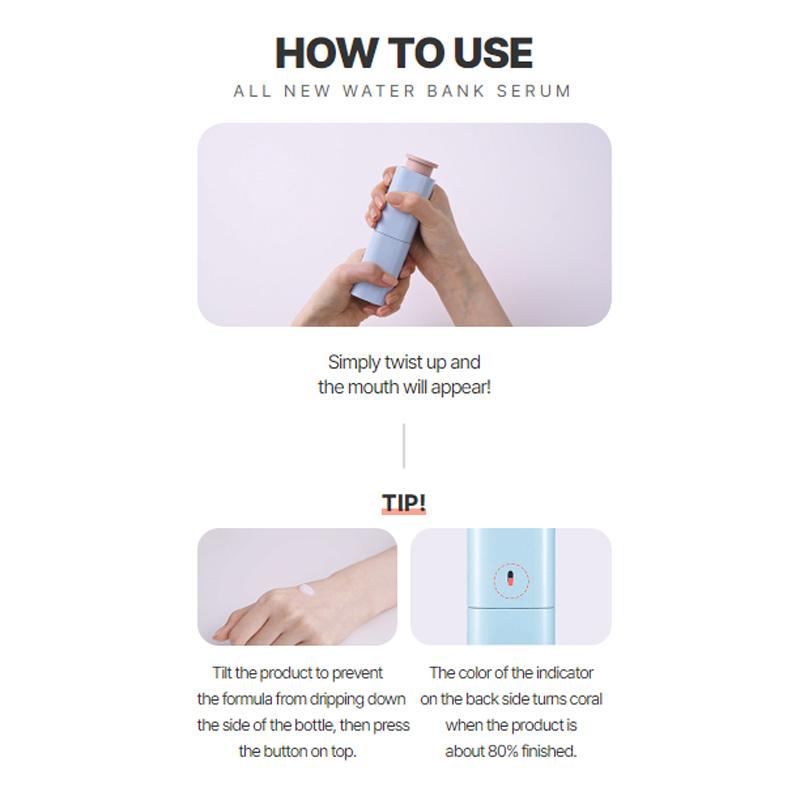 HOW TO USE
ALL NEW WATER BANK SERUM

Simply twist up and the mouth will appear!

TIP!

Tilt the product to prevent the formula from dripping down the side of the bottle, then press the button on top.

The color of the indicator on the back side turns coral when the product is about 80% finished.