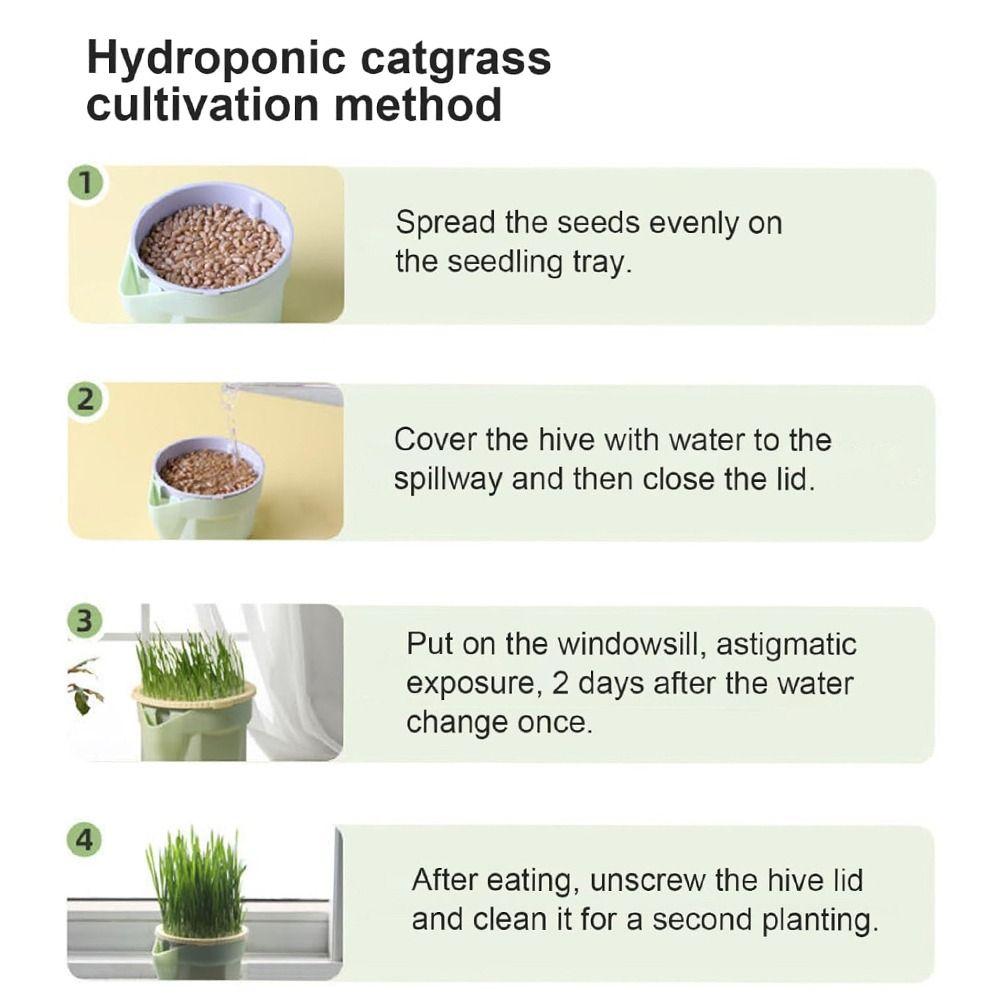 Hydroponic catgrass cultivation method

1

Spread the seeds evenly on the seedling tray.

2

Cover the hive with water to the spillway and then close the lid.

3

Put on the windowsill, astigmatic exposure, 2 days after the water change once.

4

After eating, unscrew the hive lid and clean it for a second planting.