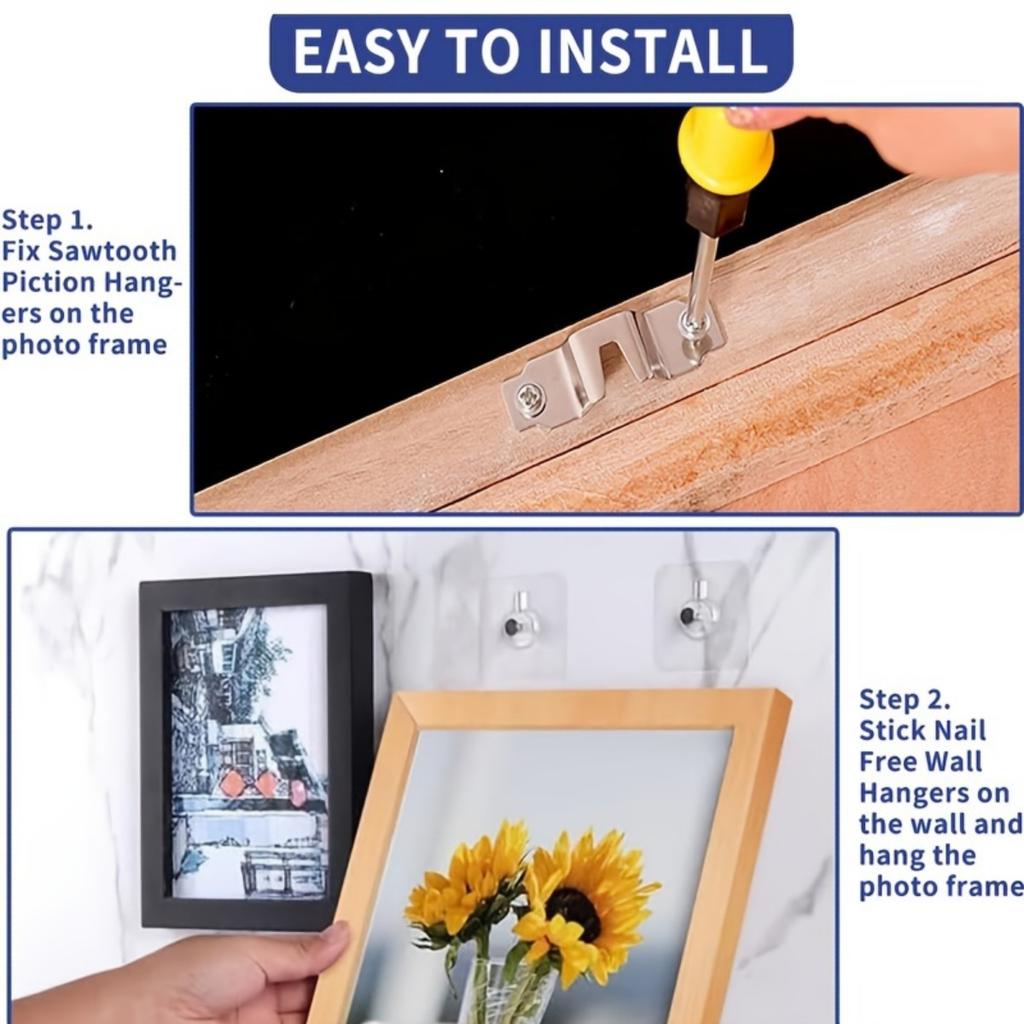 EASY TO INSTALL

Step 1.
Fix Sawtooth Piction Hangers on the photo frame

Step 2.
Stick Nail Free Wall Hangers on the wall and hang the photo frame