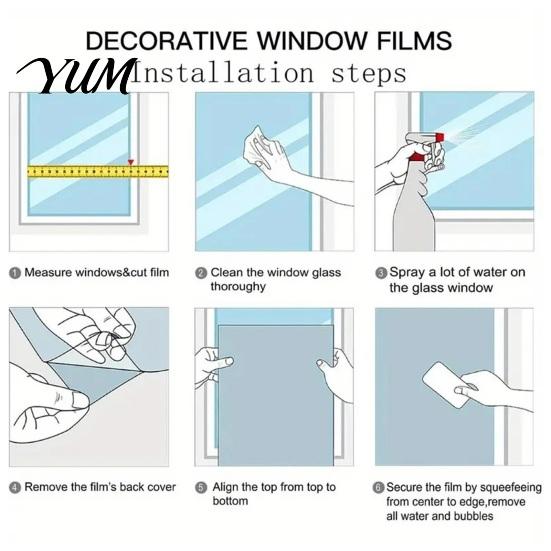 DECORATIVE WINDOW FILMS

YUM Installation steps

1 Measure windows&cut film

2 Clean the window glass thoroughy

3 Spray a lot of water on the glass window

4 Remove the film's back cover

5 Align the top from top to bottom

6 Secure the film by squeefeeing from center to edge,remove all water and bubbles