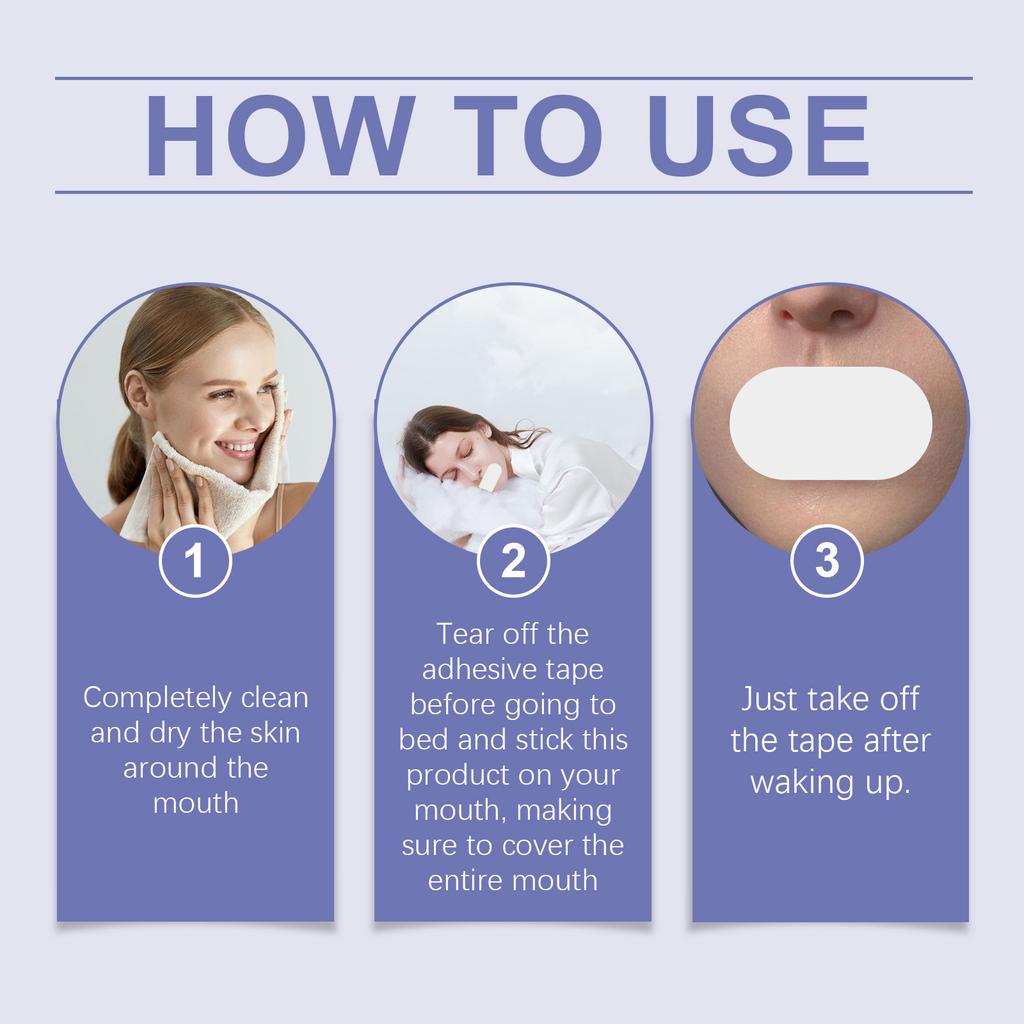 HOW TO USE

1

Completely clean and dry the skin around the mouth

2

Tear off the adhesive tape before going to bed and stick this product on your mouth, making sure to cover the entire mouth

3

Just take off the tape after waking up.