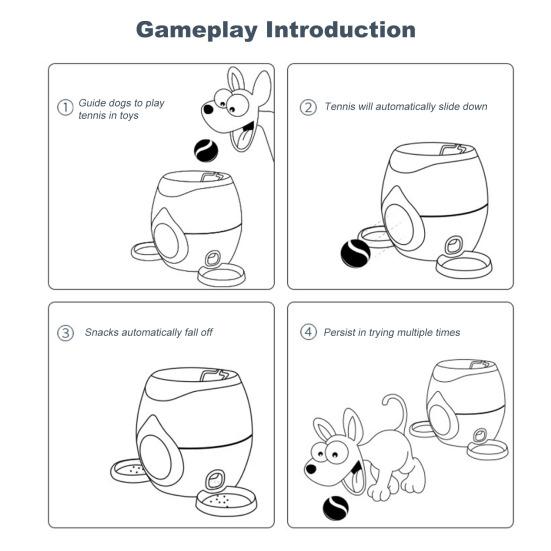 Gameplay Introduction

① Guide dogs to play tennis in toys

② Tennis will automatically slide down

③ Snacks automatically fall off

④ Persist in trying multiple times