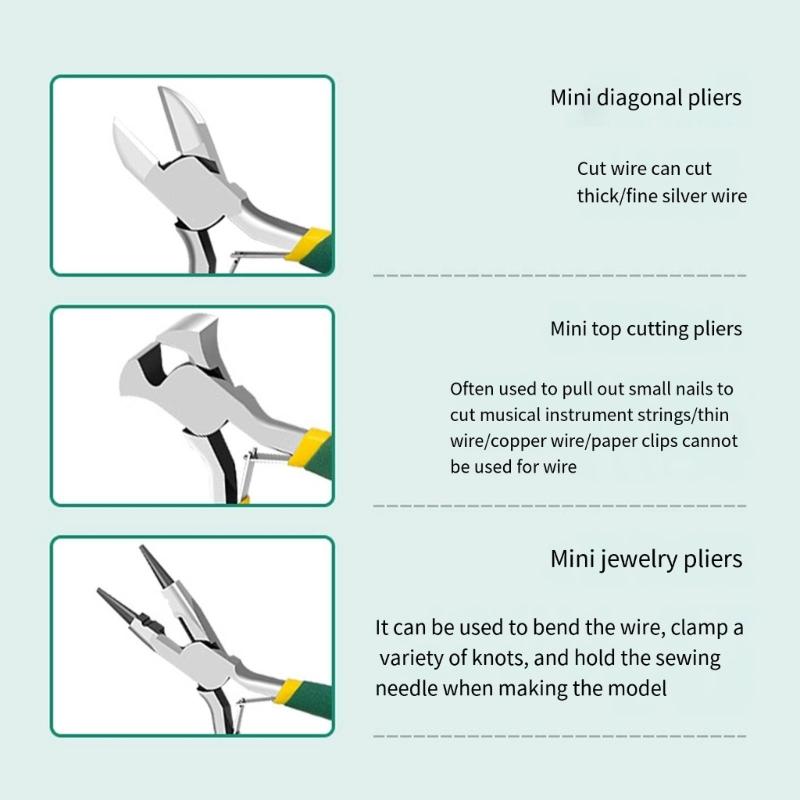 Mini diagonal pliers

Cut wire can cut thick/fine silver wire

Mini top cutting pliers

Often used to pull out small nails to cut musical instrument strings/thin wire/copper wire/paper clips cannot be used for wire

Mini jewelry pliers

It can be used to bend the wire, clamp a variety of knots, and hold the sewing needle when making the model