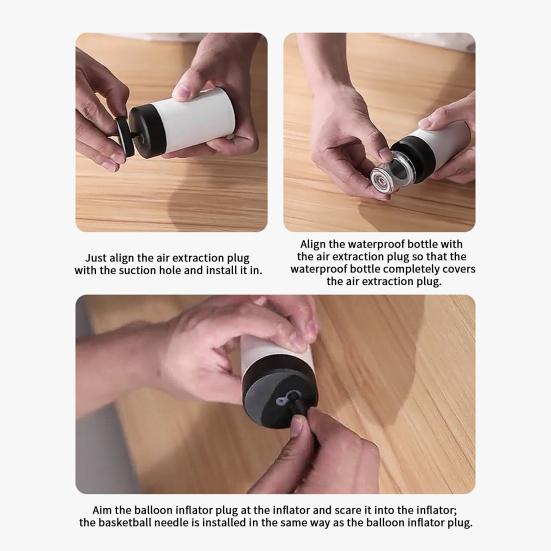 Just align the air extraction plug with the suction hole and install it in.

Align the waterproof bottle with the air extraction plug so that the waterproof bottle completely covers the air extraction plug.

Aim the balloon inflator plug at the inflator and scare it into the inflator; the basketball needle is installed in the same way as the balloon inflator plug.