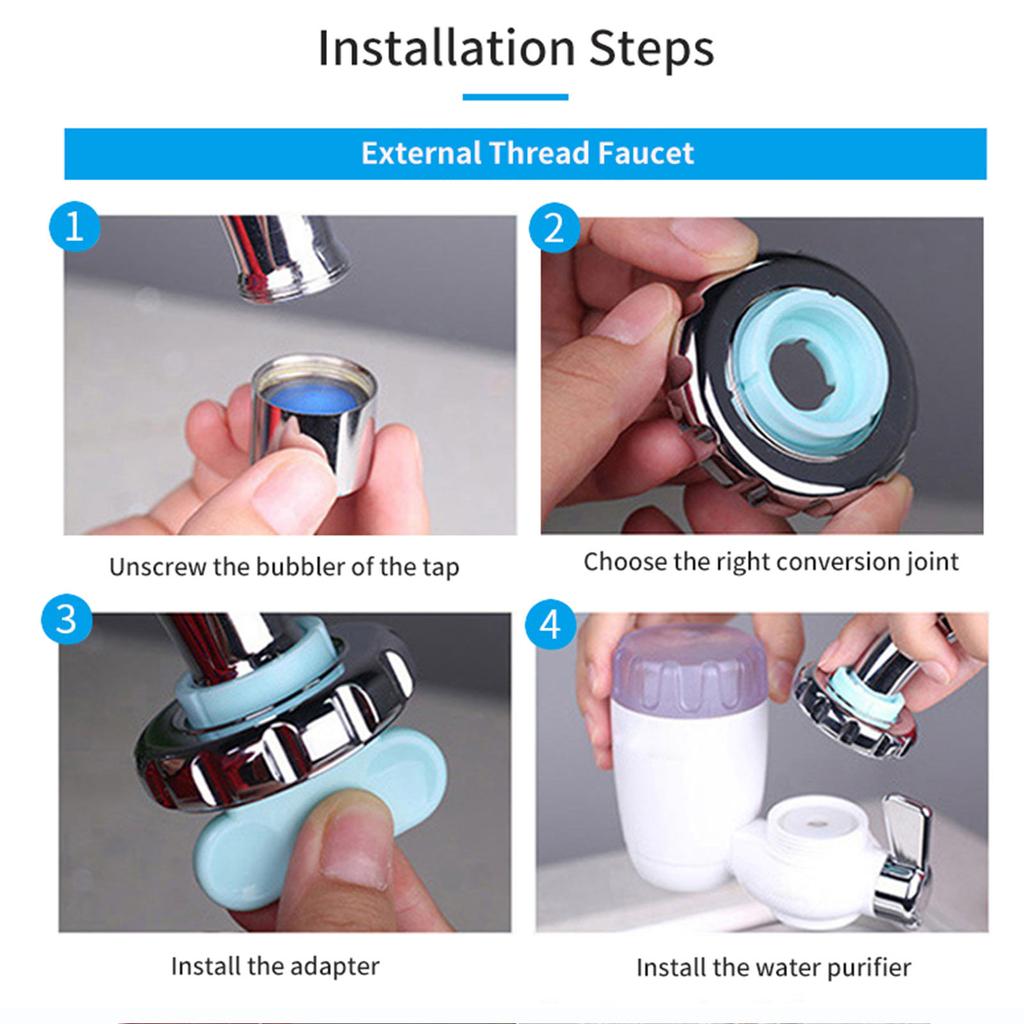 Installation Steps

External Thread Faucet

1

Unscrew the bubbler of the tap

2

Choose the right conversion joint

3

Install the adapter

4

Install the water purifier