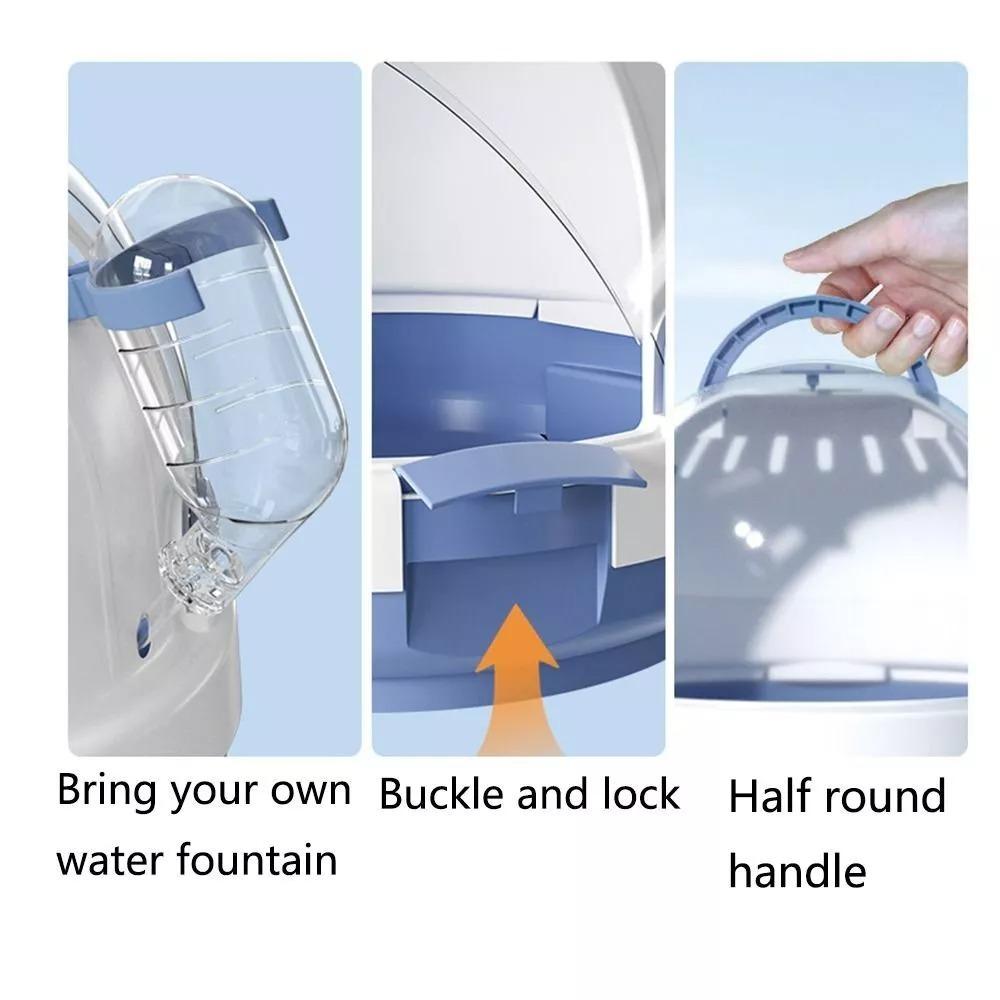 Bring your own water fountain

Buckle and lock

Half round handle