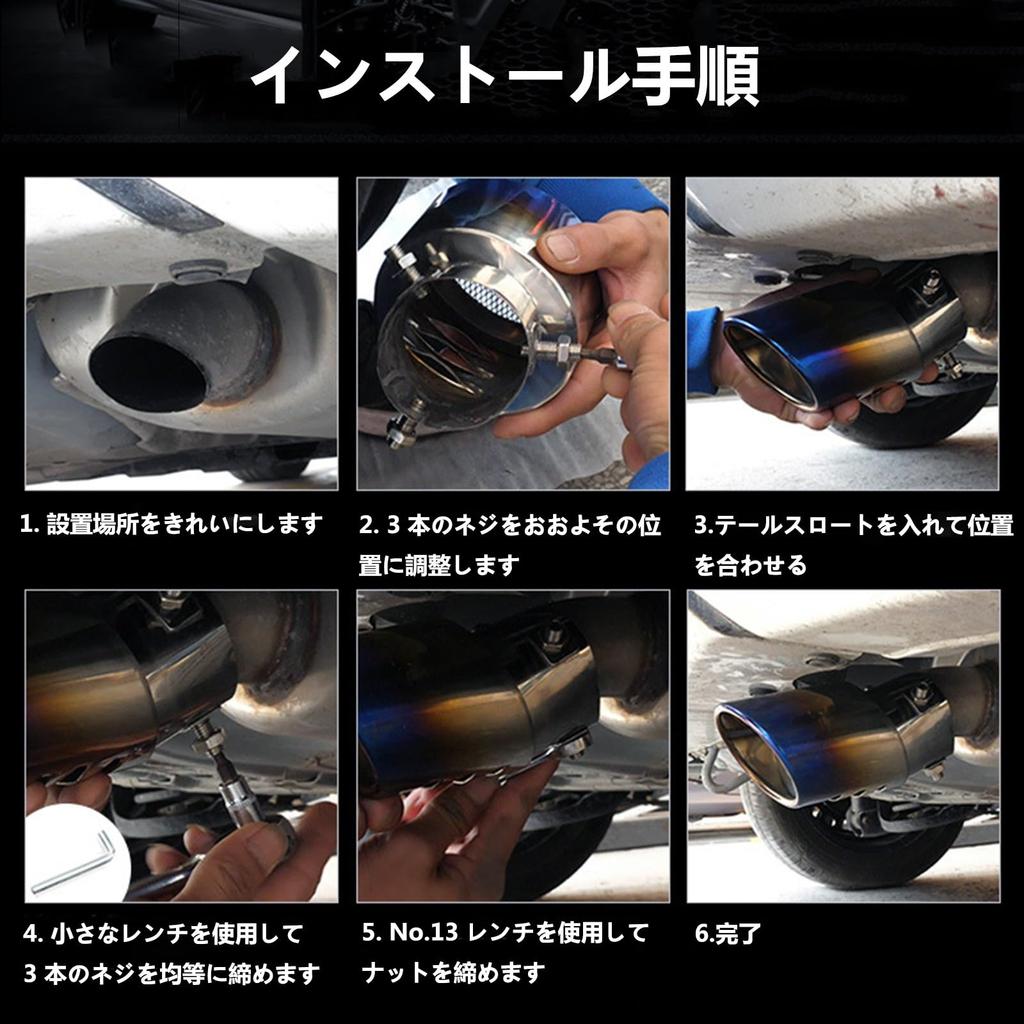 インストール手順

1. 設置場所をきれいにします

2. 3 本のネジをおおよその位置に調整します

3.テールスロートを入れて位置を合わせる

4. 小さなレンチを使用して 3 本のネジを均等に締めます

5. No.13 レンチを使用してナットを締めます

6.完了