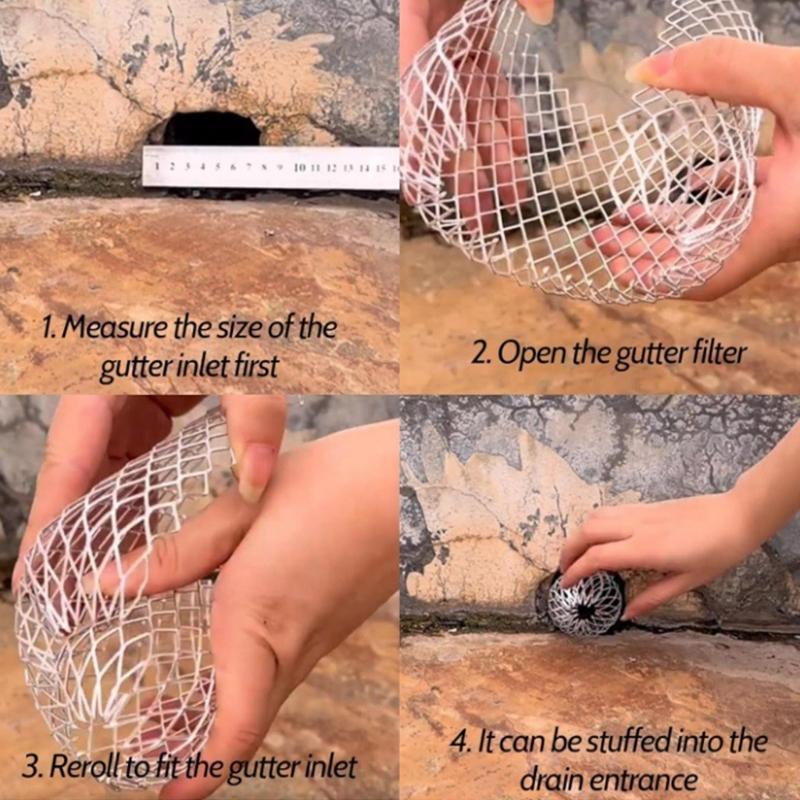 1 2 3 4 5 6 7 8 9 10 11 12 13 14 15

1. Measure the size of the gutter inlet first

2. Open the gutter filter

3. Reroll to fit the gutter inlet

4. It can be stuffed into the drain entrance