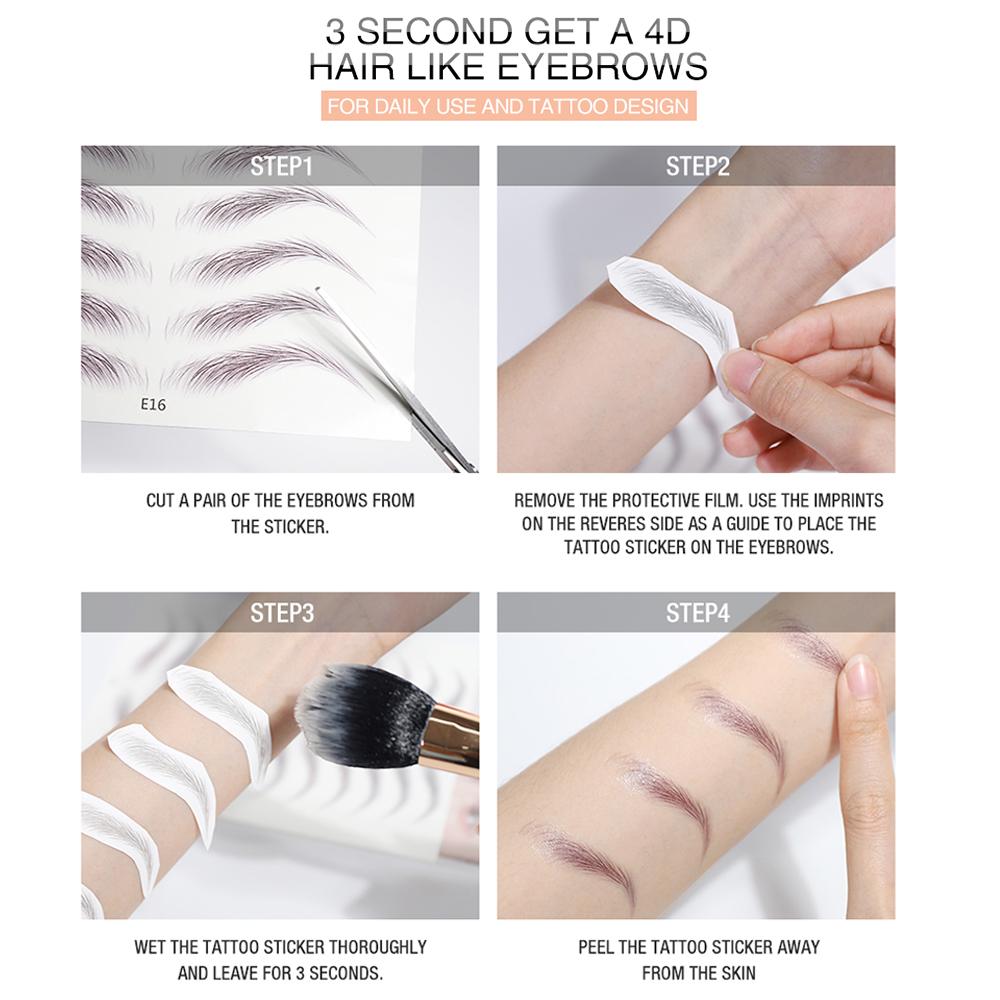 3 SECOND GET A 4D
HAIR LIKE EYEBROWS

FOR DAILY USE AND TATTOO DESIGN

STEP1

E16

CUT A PAIR OF THE EYEBROWS FROM THE STICKER.

STEP2

REMOVE THE PROTECTIVE FILM. USE THE IMPRINTS ON THE REVERES SIDE AS A GUIDE TO PLACE THE TATTOO STICKER ON THE EYEBROWS.

STEP3

WET THE TATTOO STICKER THOROUGHLY AND LEAVE FOR 3 SECONDS.

STEP4

PEEL THE TATTOO STICKER AWAY FROM THE SKIN