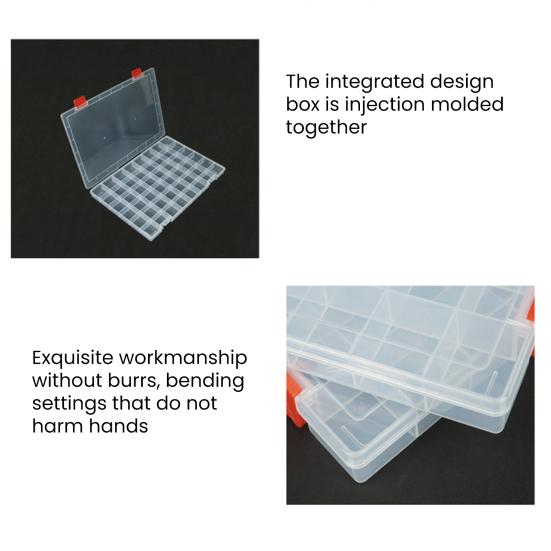 The integrated design box is injection molded together

Exquisite workmanship without burrs, bending settings that do not harm hands