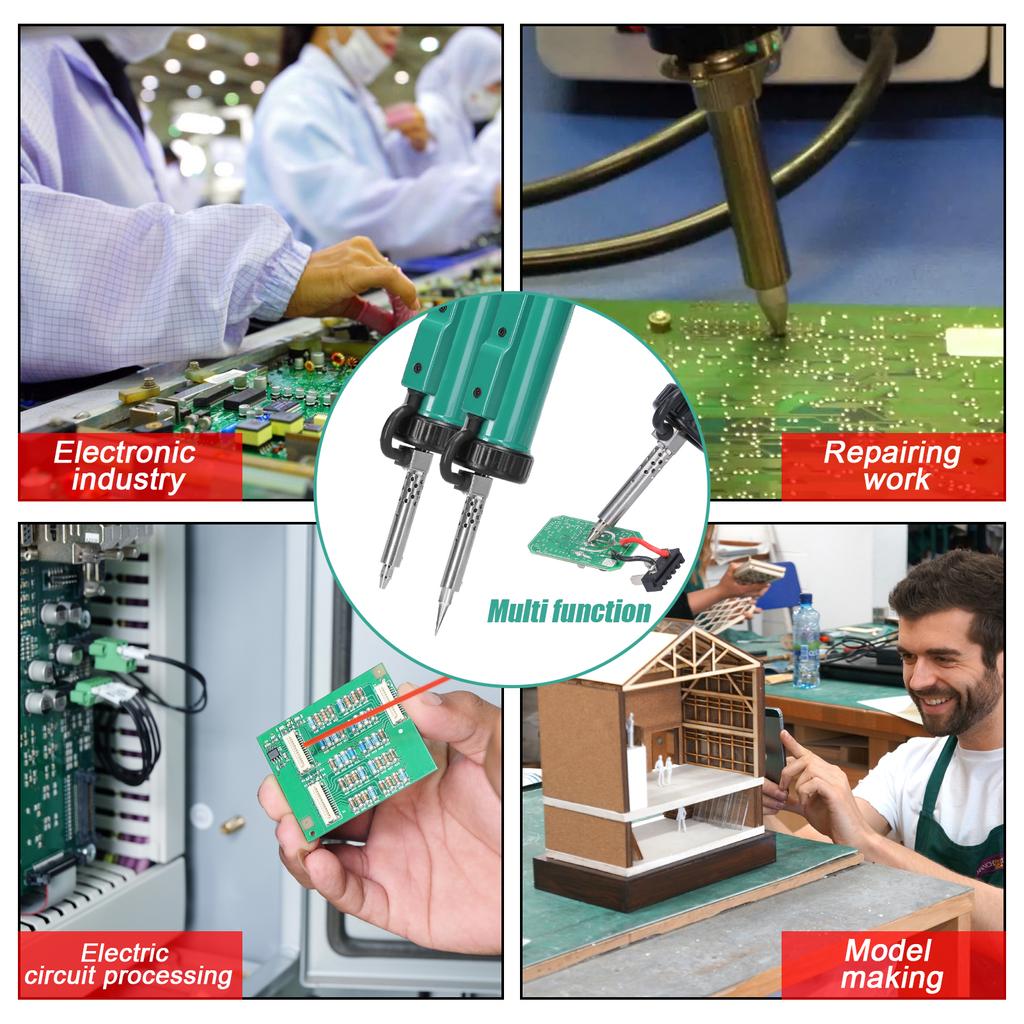 Electronic industry

Repairing work

Multi function

Electric circuit processing

Model making