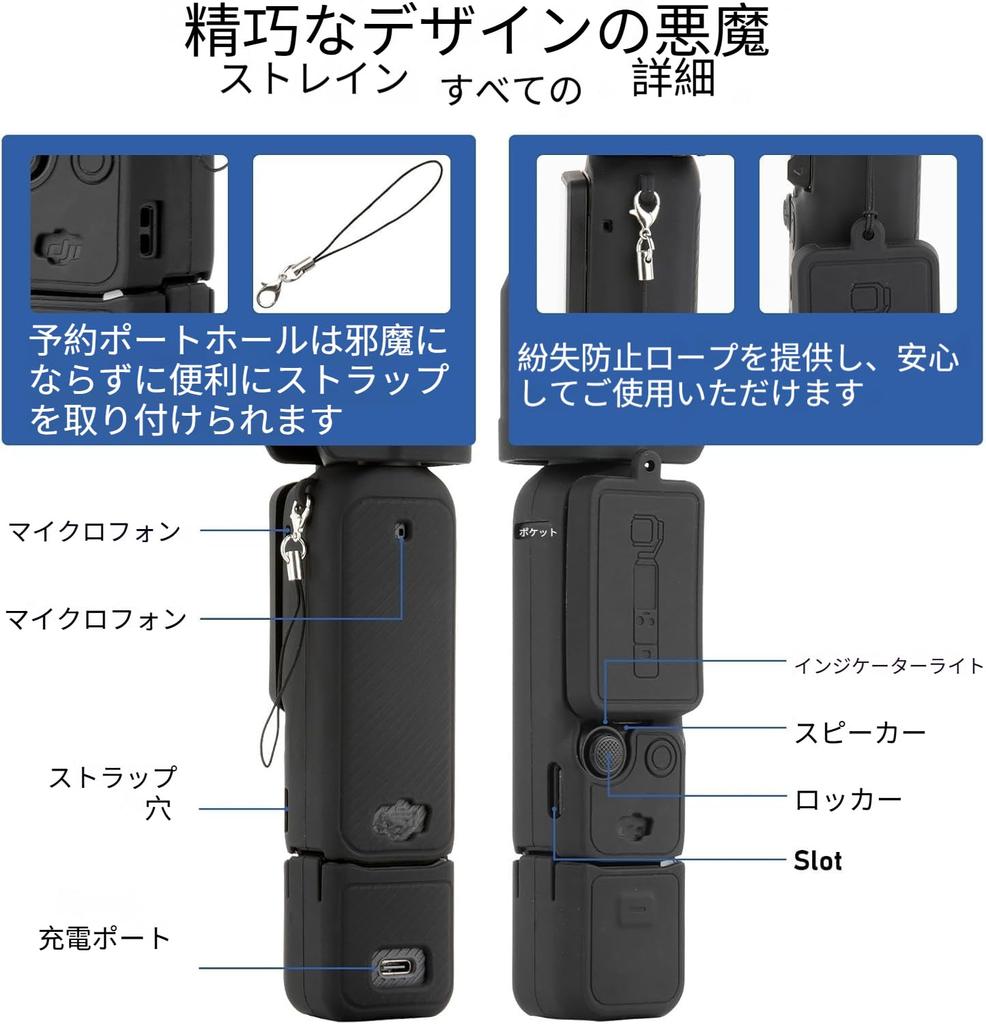 精巧なデザインの悪魔
ストレイン すべての 詳細

予約ポートホールは邪魔にならずに便利にストラップを取り付けられます

紛失防止ロープを提供し、安心してご使用いただけます

マイクロフォン

マイクロフォン

ストラップ穴

充電ポート

ポケット

インジケーターライト

スピーカー

ロッカー

Slot