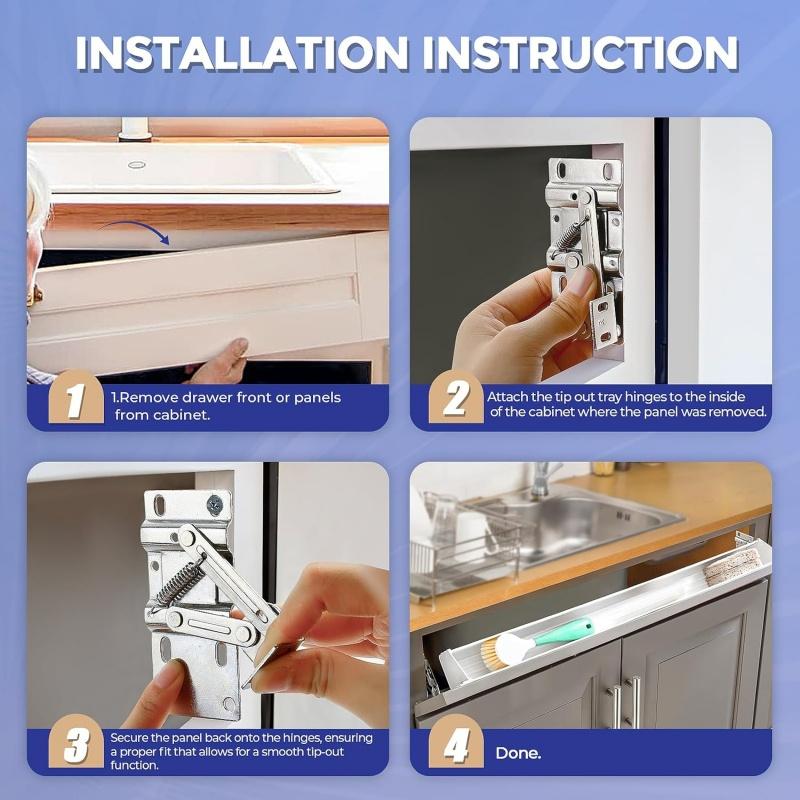 INSTALLATION INSTRUCTION

1

1.Remove drawer front or panels from cabinet.

2

Attach the tip out tray hinges to the inside of the cabinet where the panel was removed.

3

Secure the panel back onto the hinges, ensuring a proper fit that allows for a smooth tip-out function.

4

Done.