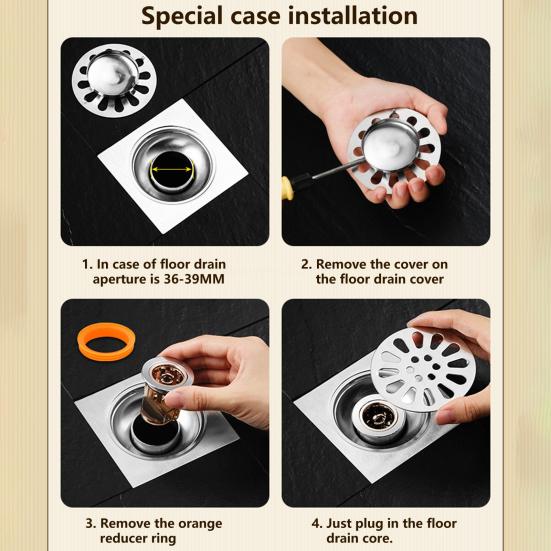 Special case installation

1. In case of floor drain aperture is 36-39MM

2. Remove the cover on the floor drain cover

3. Remove the orange reducer ring

4. Just plug in the floor drain core.