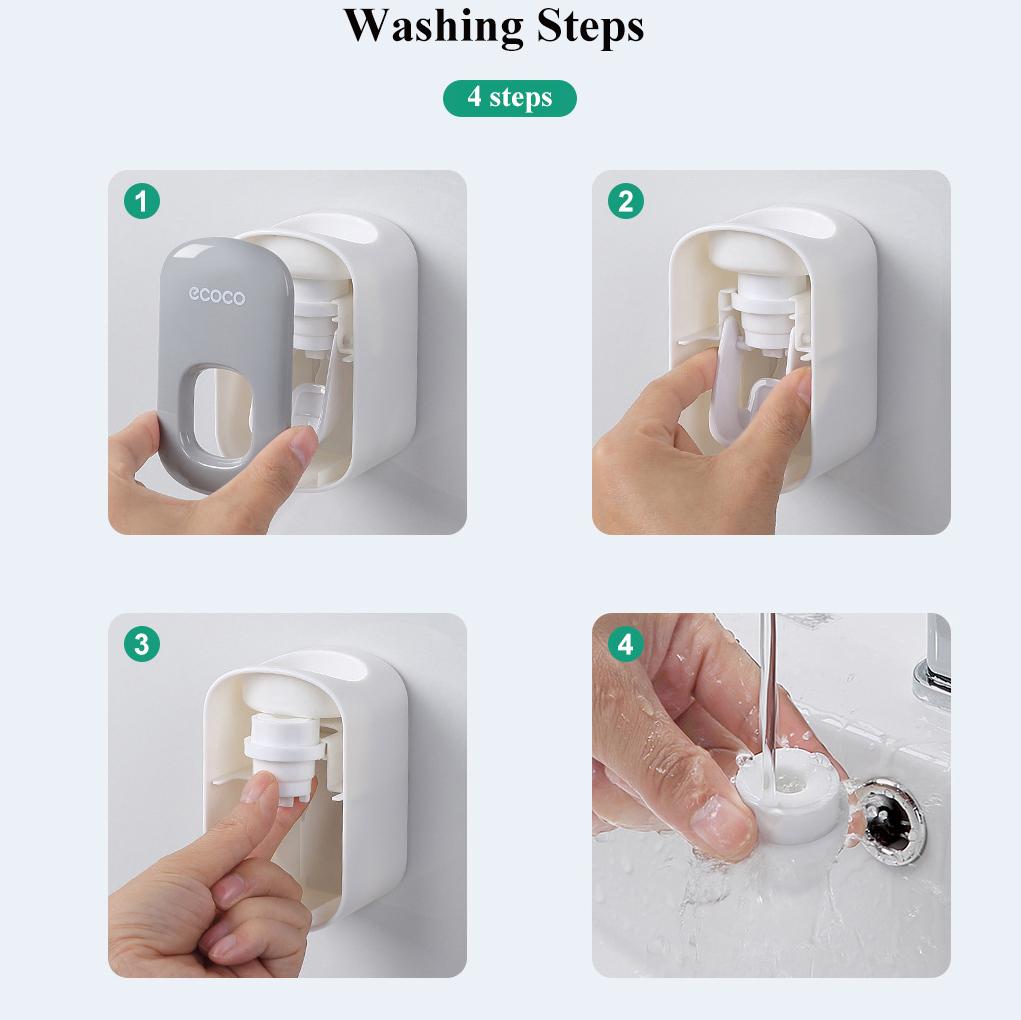 Washing Steps

4 steps

1

ecoco

2

3

4