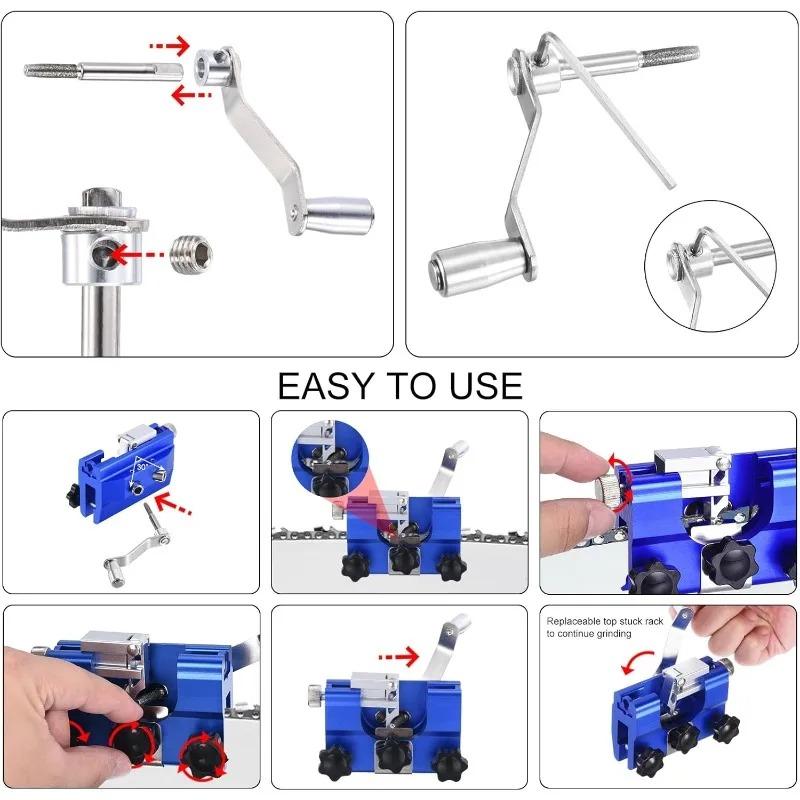 EASY TO USE

30°

Replaceable top stuck rack to continue grinding