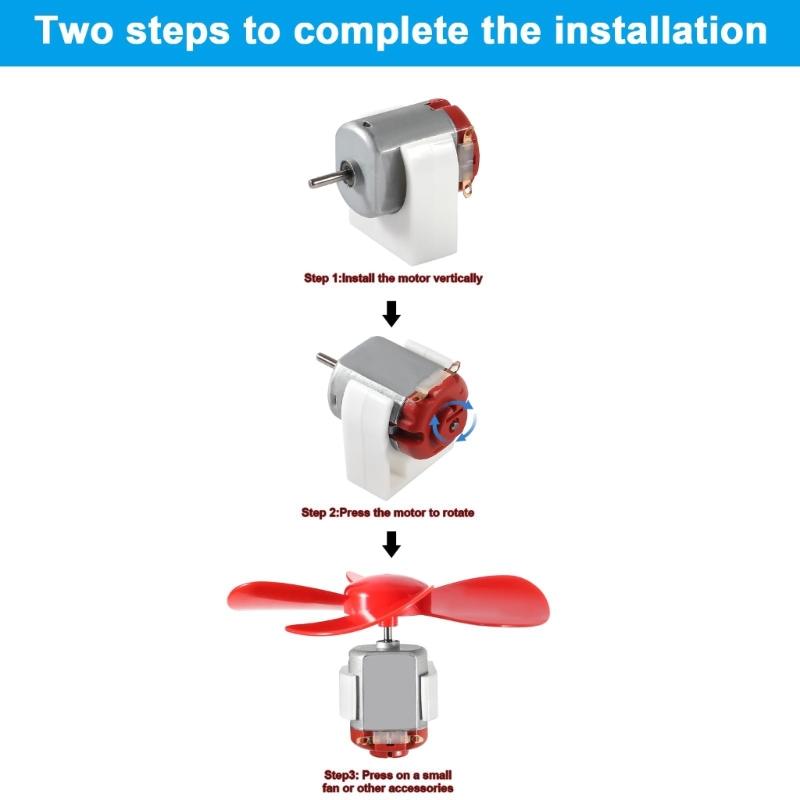 Two steps to complete the installation

Step 1:Install the motor vertically

Step 2:Press the motor to rotate

Step3: Press on a small fan or other accessories