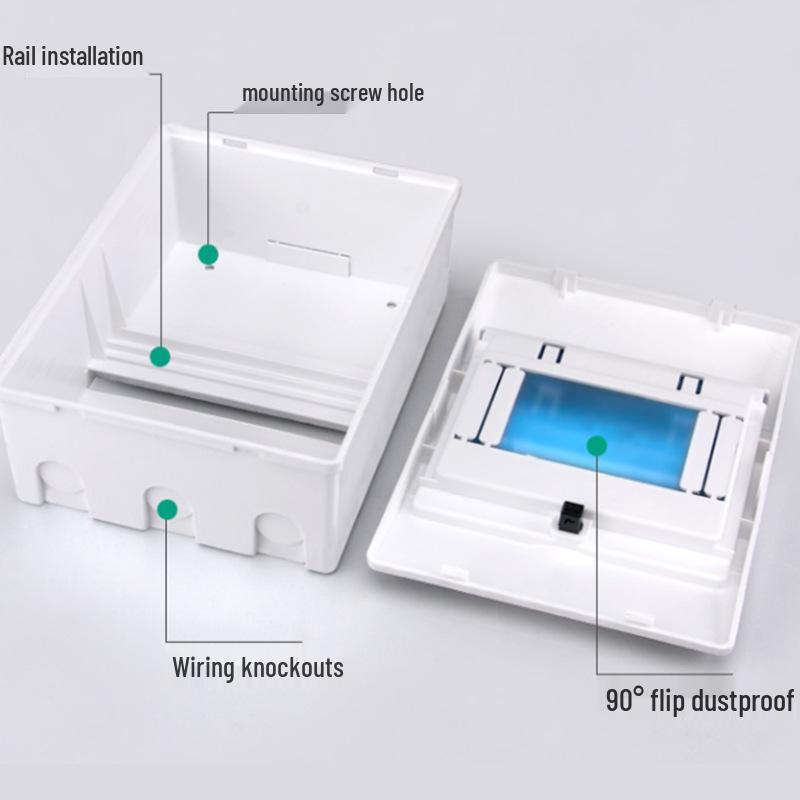 Rail installation

mounting screw hole

Wiring knockouts

90° flip dustproof