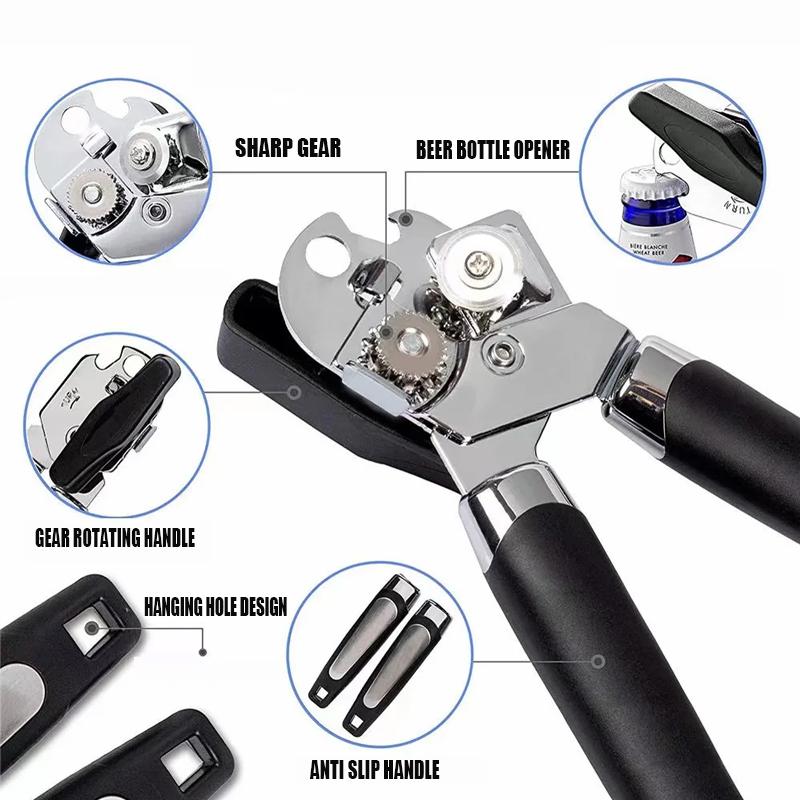 SHARP GEAR

BEER BOTTLE OPENER

YURN

BIERE BLANCHE
WHEAT BEER

GEAR ROTATING HANDLE

HANGING HOLE DESIGN

ANTI SLIP HANDLE