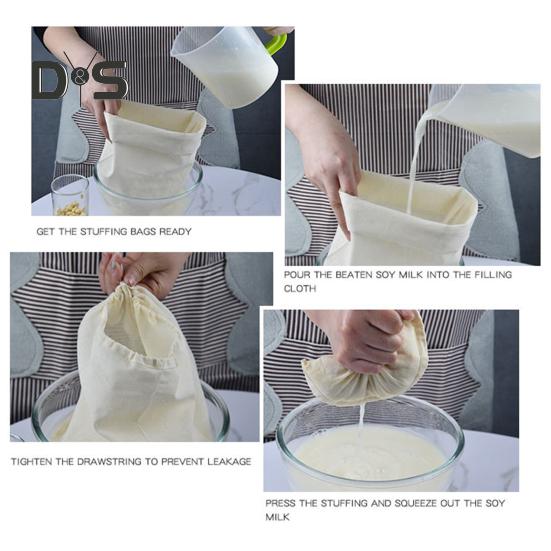 D&S

GET THE STUFFING BAGS READY

POUR THE BEATEN SOY MILK INTO THE FILLING CLOTH

TIGHTEN THE DRAWSTRING TO PREVENT LEAKAGE

PRESS THE STUFFING AND SQUEEZE OUT THE SOY MILK