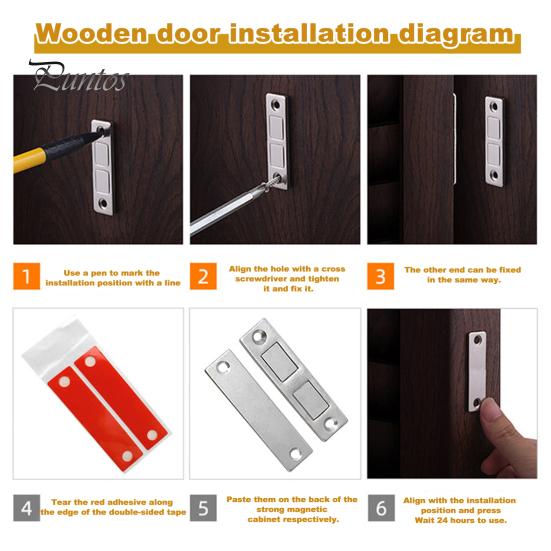 Wooden door installation diagram

Puntos

1 Use a pen to mark the installation position with a line

2 Align the hole with a cross screwdriver and tighten it and fix it.

3 The other end can be fixed in the same way.

4 Tear the red adhesive along the edge of the double-sided tape

5 Paste them on the back of the strong magnetic cabinet respectively.

6 Align with the installation position and press Wait 24 hours to use.