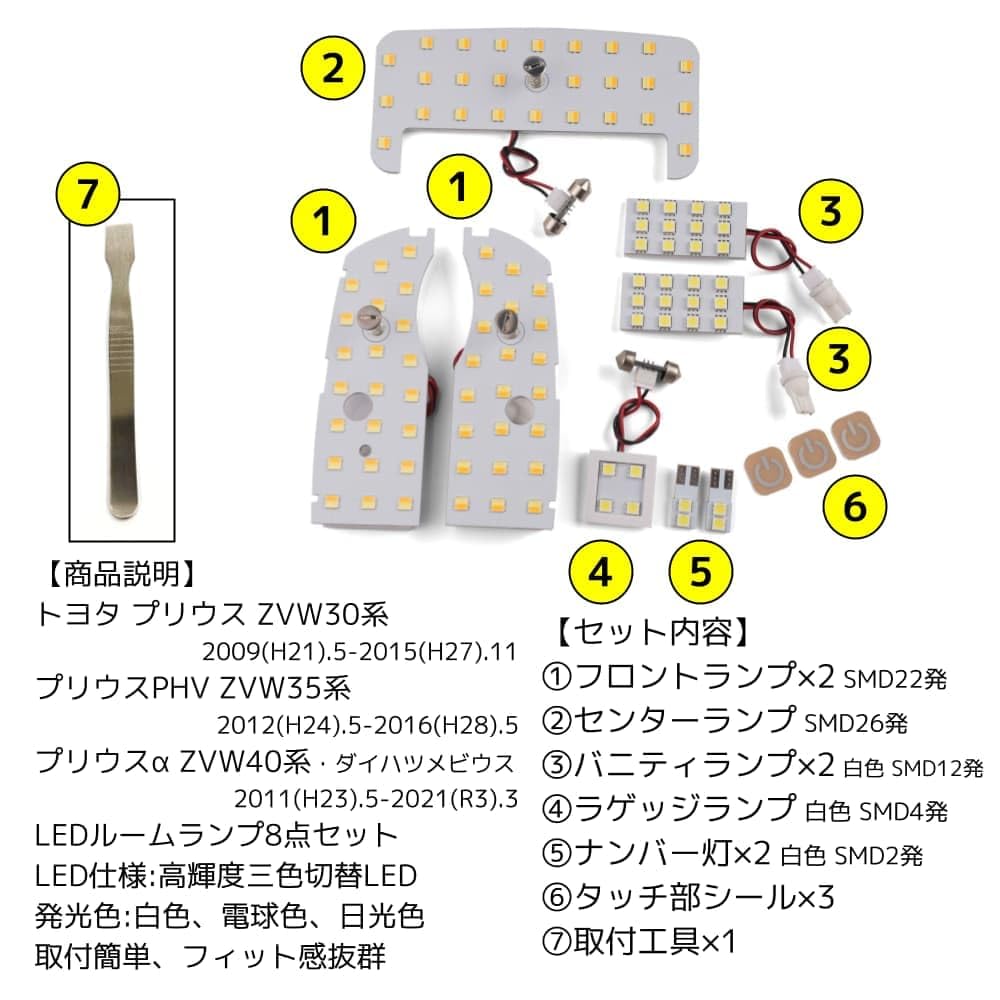 2

7

1

1

3

3

6

4

5

【商品説明】
トヨタ プリウス ZVW30系
2009(H21).5-2015(H27).11
プリウスPHV ZVW35系
2012(H24).5-2016(H28).5
プリウスα ZVW40系・ダイハツメビウス
2011(H23).5-2021(R3).3
LEDルームランプ8点セット
LED仕様:高輝度三色切替LED
発光色:白色、電球色、日光色
取付簡単、フィット感抜群

【セット内容】
①フロントランプ×2 SMD22発
②センターランプ SMD26発
③バニティランプ×2 白色 SMD12発
④ラゲッジランプ 白色 SMD4発
⑤ナンバー灯×2 白色 SMD2発
⑥タッチ部シール×3
⑦取付工具×1