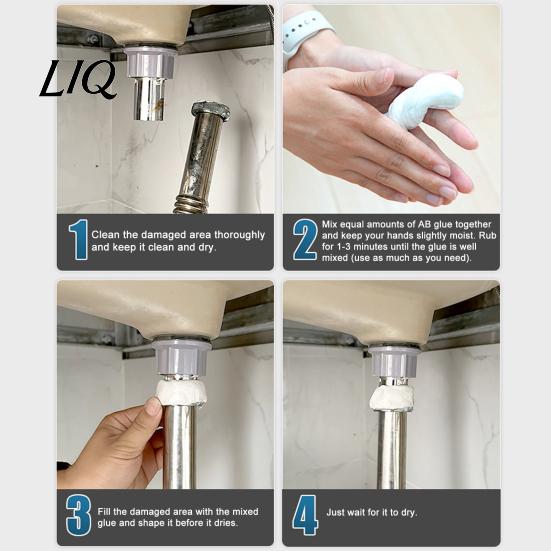 LIQ

1 Clean the damaged area thoroughly and keep it clean and dry.

2 Mix equal amounts of AB glue together and keep your hands slightly moist. Rub for 1-3 minutes until the glue is well mixed (use as much as you need).

3 Fill the damaged area with the mixed glue and shape it before it dries.

4 Just wait for it to dry.