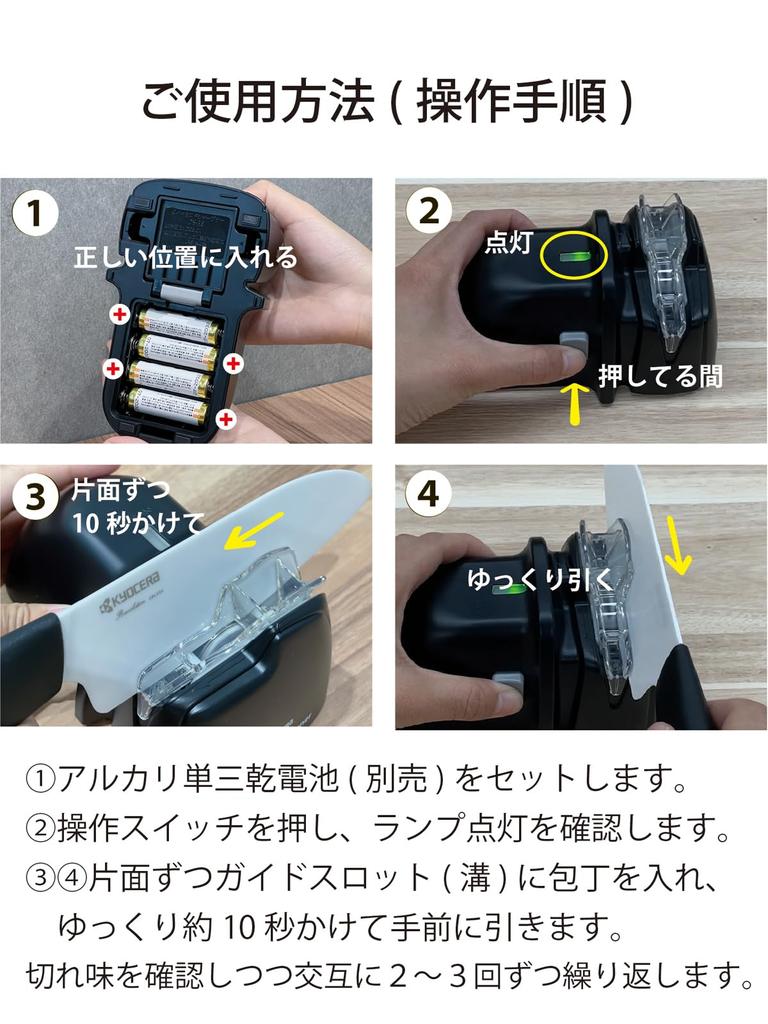 ご使用方法 ( 操作手順 )

1
正しい位置に入れる

2
点灯
押してる間

3
片面ずつ
10 秒かけて
KYOCERA

4
ゆっくり引く

①アルカリ単三乾電池 ( 別売 ) をセットします。
②操作スイッチを押し、ランプ点灯を確認します。
③④片面ずつガイドスロット ( 溝 ) に包丁を入れ、ゆっくり約 10 秒かけて手前に引きます。
切れ味を確認しつつ交互に２～３回ずつ繰り返します。