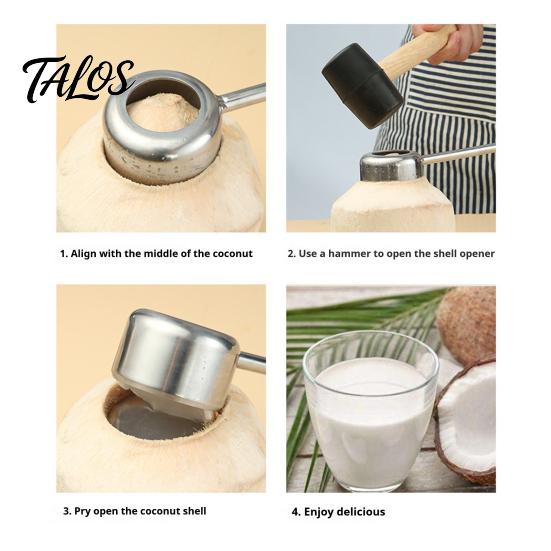 TALOS

1. Align with the middle of the coconut

2. Use a hammer to open the shell opener

3. Pry open the coconut shell

4. Enjoy delicious