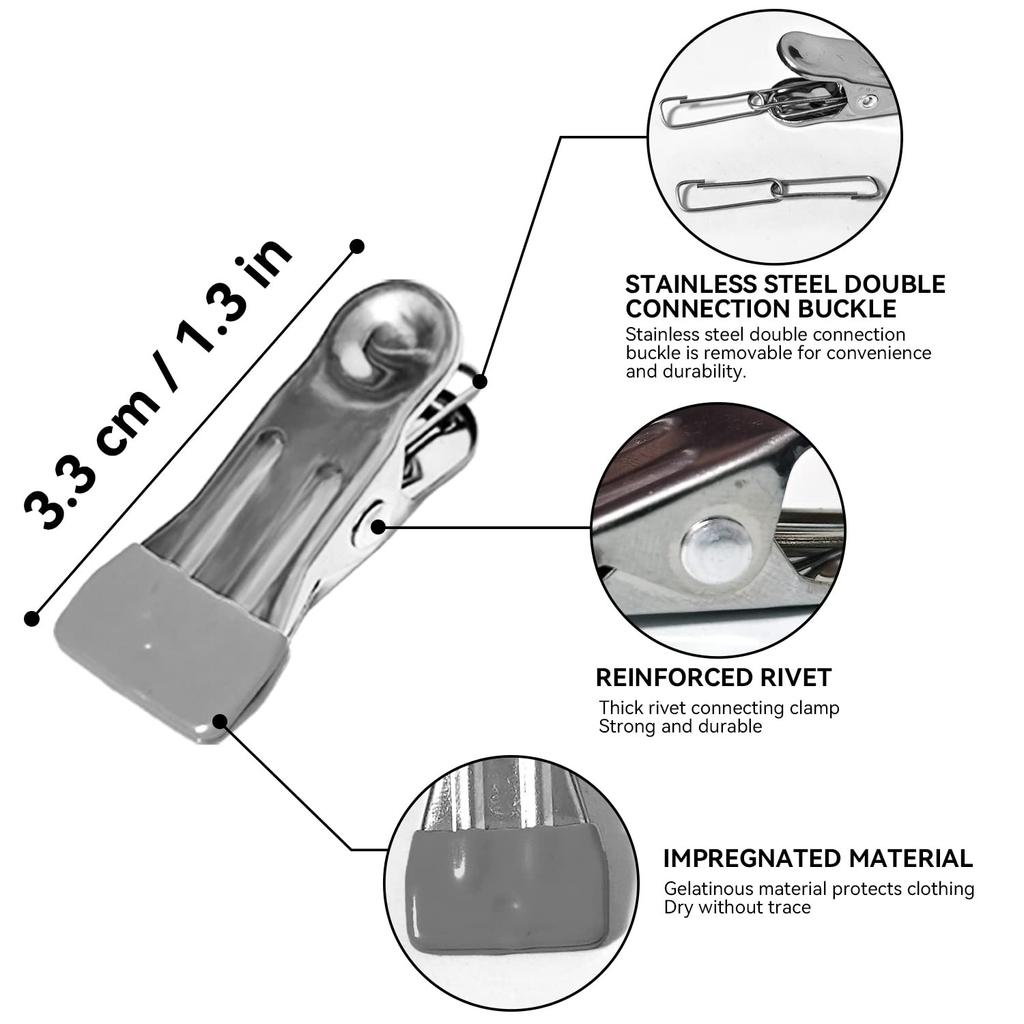 3.3 cm / 1.3 in

STAINLESS STEEL DOUBLE CONNECTION BUCKLE
Stainless steel double connection buckle is removable for convenience and durability.

REINFORCED RIVET
Thick rivet connecting clamp
Strong and durable

IMPREGNATED MATERIAL
Gelatinous material protects clothing
Dry without trace