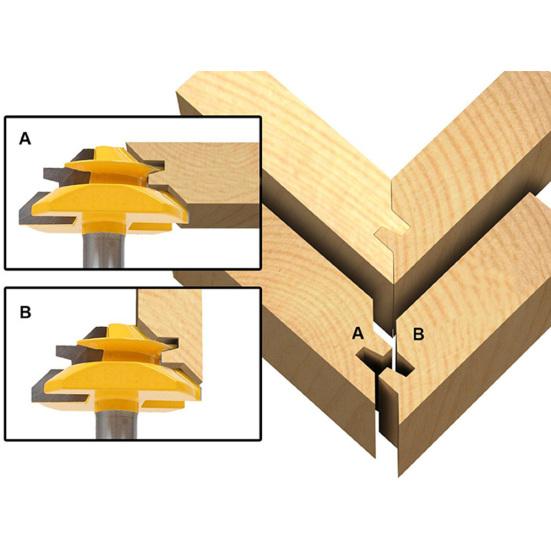 A

B

A

B