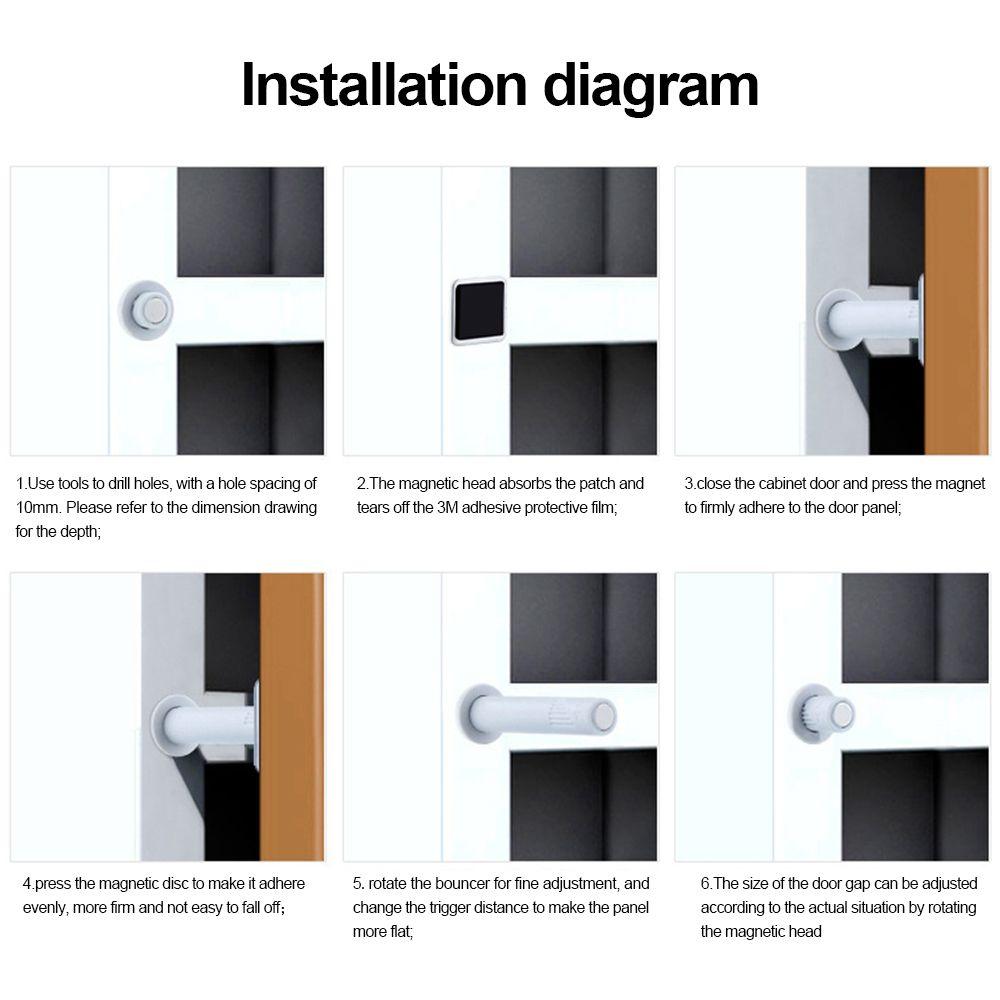 Installation diagram

1.Use tools to drill holes, with a hole spacing of 10mm. Please refer to the dimension drawing for the depth;

2.The magnetic head absorbs the patch and tears off the 3M adhesive protective film;

3.close the cabinet door and press the magnet to firmly adhere to the door panel;

4.press the magnetic disc to make it adhere evenly, more firm and not easy to fall off；

5. rotate the bouncer for fine adjustment, and change the trigger distance to make the panel more flat;

6.The size of the door gap can be adjusted according to the actual situation by rotating the magnetic head