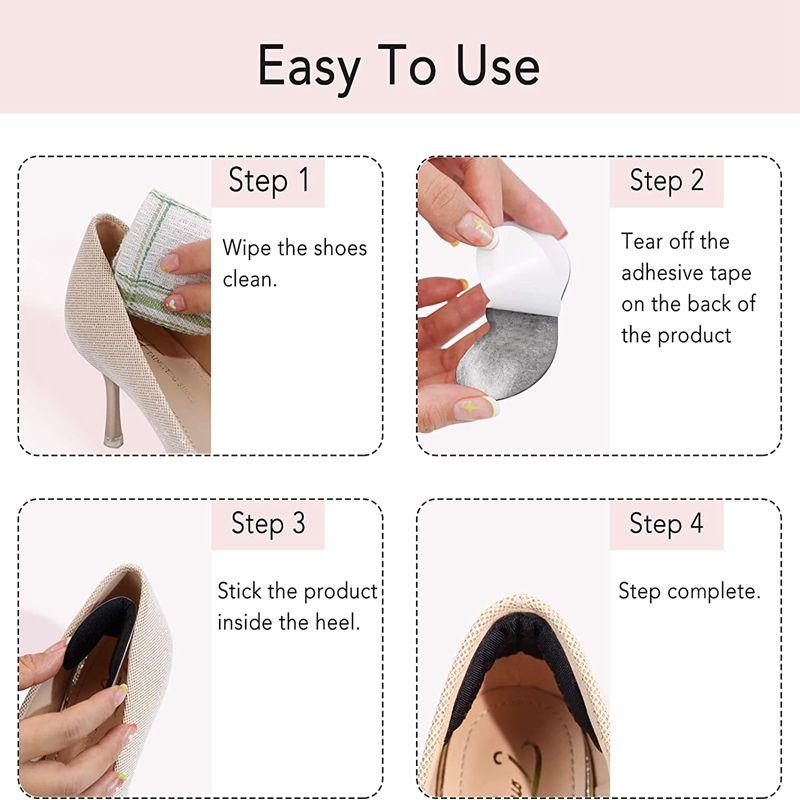 Easy To Use

Step 1

Wipe the shoes clean.

Step 2

Tear off the adhesive tape on the back of the product

Step 3

Stick the product inside the heel.

Step 4

Step complete.