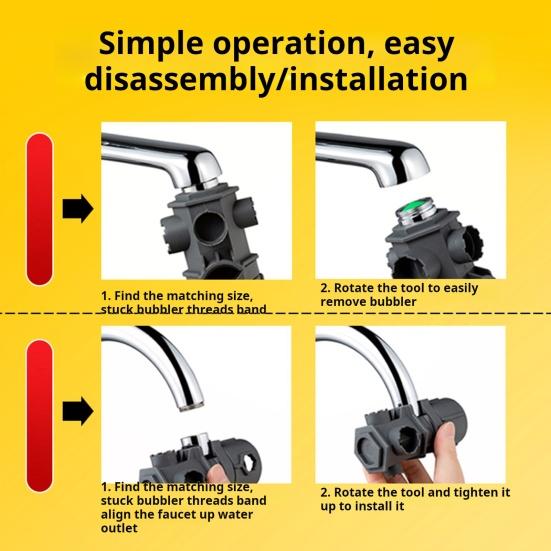 Simple operation, easy disassembly/installation

1. Find the matching size, stuck bubbler threads band

2. Rotate the tool to easily remove bubbler

1. Find the matching size, stuck bubbler threads band align the faucet up water outlet

2. Rotate the tool and tighten it up to install it