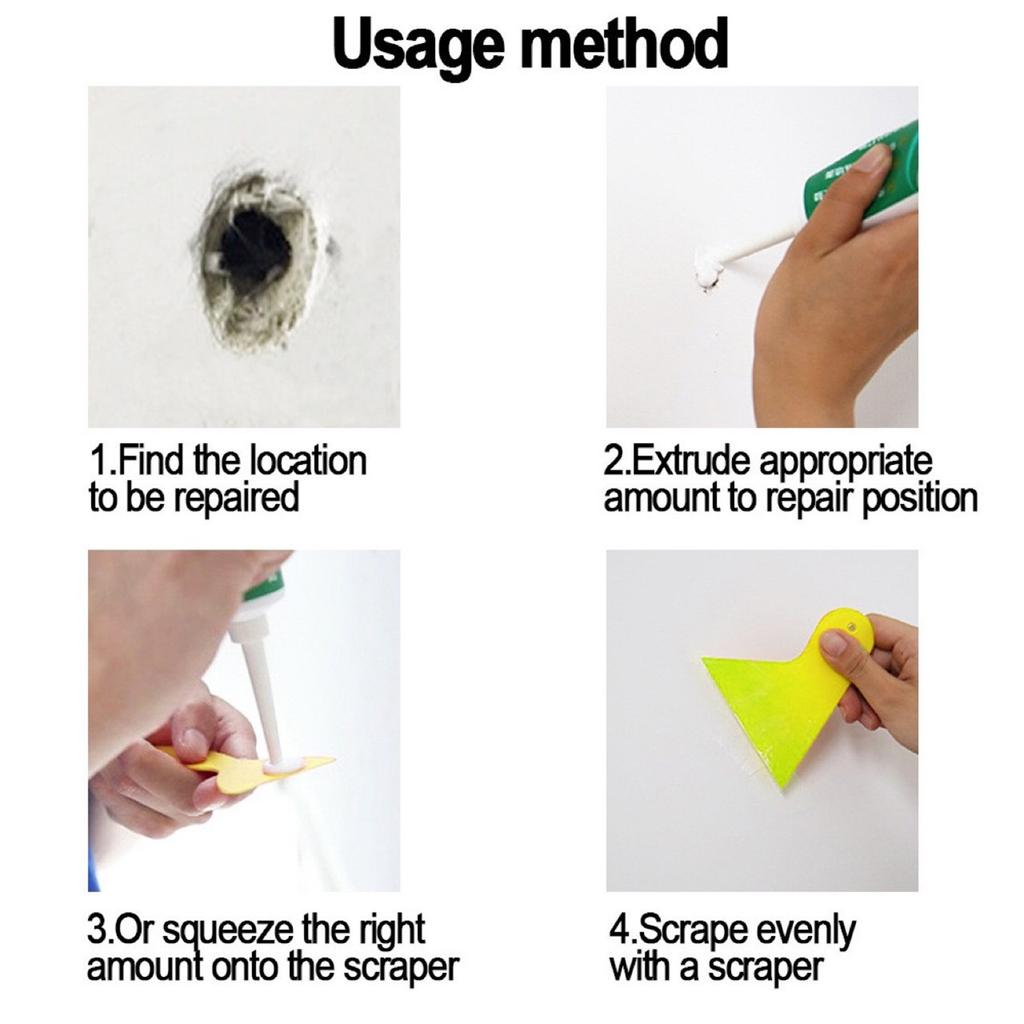 Usage method

1.Find the location to be repaired

2.Extrude appropriate amount to repair position

3.Or squeeze the right amount onto the scraper

4.Scrape evenly with a scraper