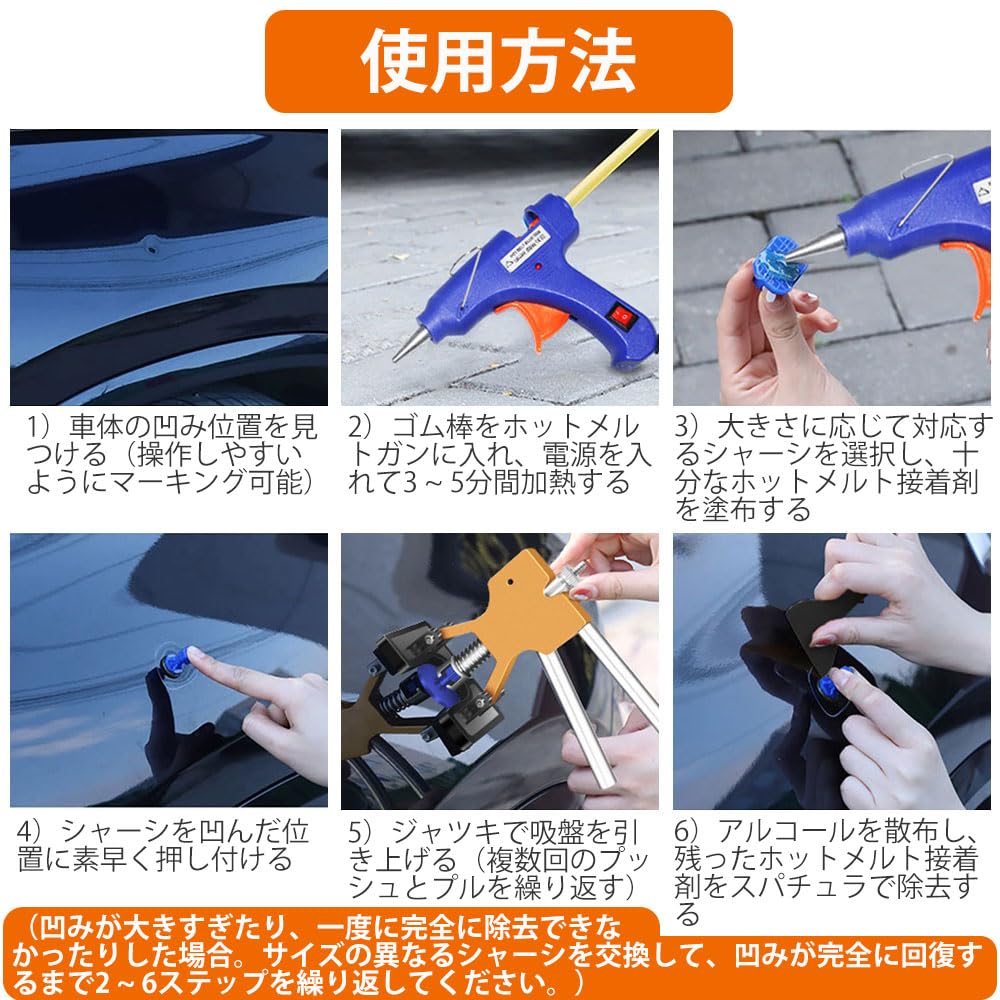 使用方法

1）車体の凹み位置を見つける（操作しやすいようにマーキング可能）

2）ゴム棒をホットメルトガンに入れ、電源を入れて3～5分間加熱する

3）大きさに応じて対応するシャーシを選択し、十分なホットメルト接着剤を塗布する

4）シャーシを凹んだ位置に素早く押し付ける

5）ジャツキで吸盤を引き上げる（複数回のプッシュとプルを繰り返す）

6）アルコールを散布し、残ったホットメルト接着剤をスパチュラで除去する

（凹みが大きすぎたり、一度に完全に除去できなかったりした場合。サイズの異なるシャーシを交換して、凹みが完全に回復するまで2～6ステップを繰り返してください。）