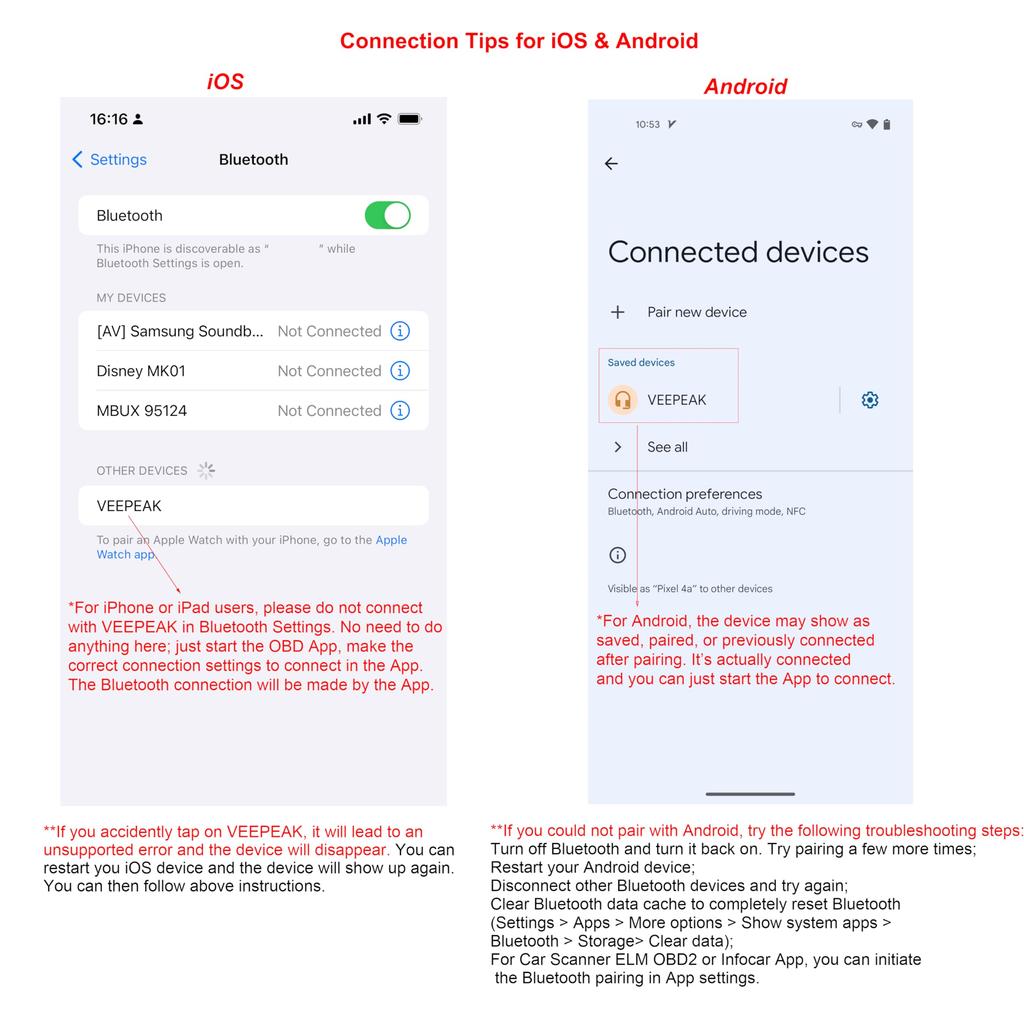 Connection Tips for iOS & Android

iOS

16:16

Settings Bluetooth

Bluetooth

This iPhone is discoverable as " " while Bluetooth Settings is open.

MY DEVICES

[AV] Samsung Soundb... Not Connected

Disney MK01 Not Connected

MBUX 95124 Not Connected

OTHER DEVICES

VEEPEAK

To pair an Apple Watch with your iPhone, go to the Apple Watch app.

*For iPhone or iPad users, please do not connect with VEEPEAK in Bluetooth Settings. No need to do anything here; just start the OBD App, make the correct connection settings to connect in the App. The Bluetooth connection will be made by the App.

**If you accidently tap on VEEPEAK, it will lead to an unsupported error and the device will disappear. You can restart you iOS device and the device will show up again. You can then follow above instructions.

Android

10:53

Connected devices

Pair new device

Saved devices

VEEPEAK

See all

Connection preferences

Bluetooth, Android Auto, driving mode, NFC

Visible as "Pixel 4a" to other devices

*For Android, the device may show as saved, paired, or previously connected after pairing. It's actually connected and you can just start the App to connect.

**If you could not pair with Android, try the following troubleshooting steps:
Turn off Bluetooth and turn it back on. Try pairing a few more times;
Restart your Android device;
Disconnect other Bluetooth devices and try again;
Clear Bluetooth data cache to completely reset Bluetooth (Settings > Apps > More options > Show system apps > Bluetooth > Storage> Clear data);
For Car Scanner ELM OBD2 or Infocar App, you can initiate the Bluetooth pairing in App settings.