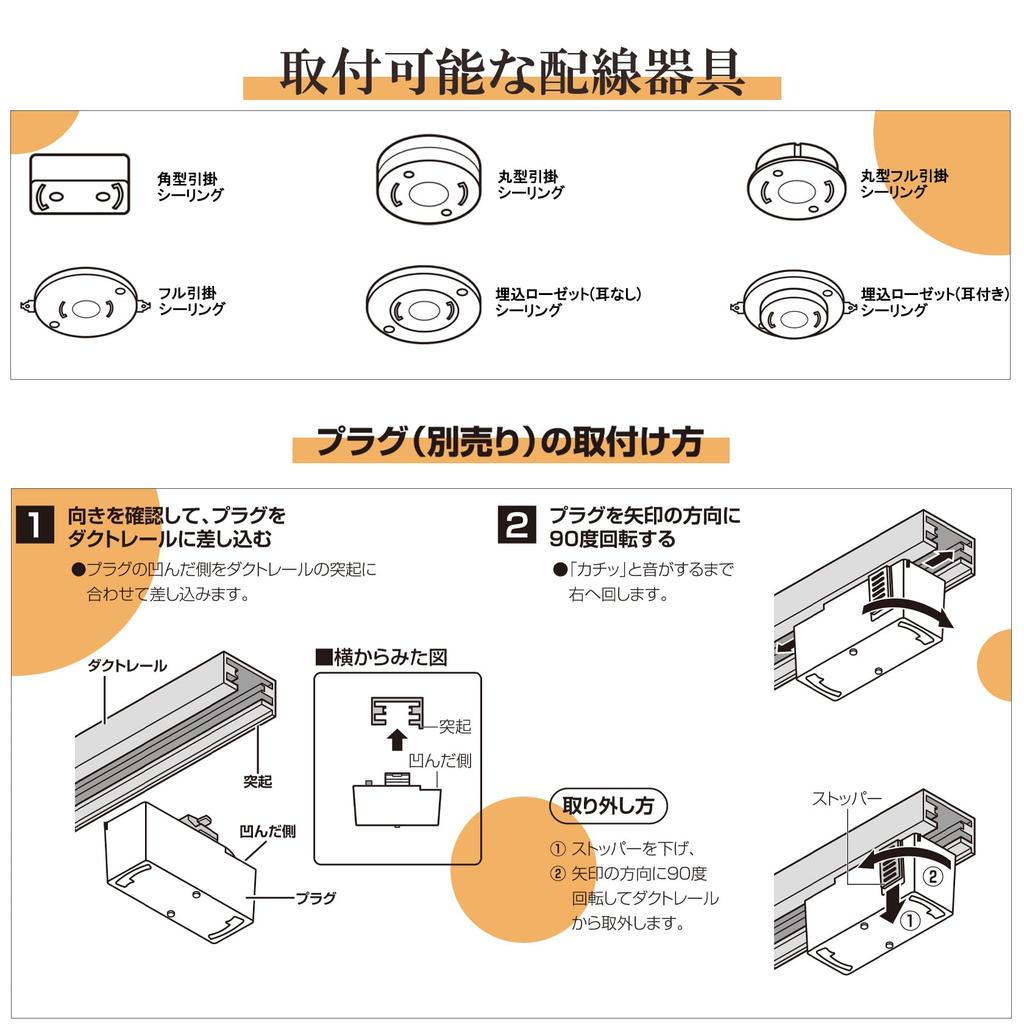 取付可能な配線器具

角型引掛シーリング

丸型引掛シーリング

丸型フル引掛シーリング

フル引掛シーリング

埋込ローゼット(耳なし)シーリング

埋込ローゼット(耳付き)シーリング

プラグ(別売り)の取付け方

1 向きを確認して、プラグをダクトレールに差し込む

●プラグの凹んだ側をダクトレールの突起に合わせて差し込みます。

ダクトレール

突起

凹んだ側

プラグ

■横からみた図

突起

凹んだ側

2 プラグを矢印の方向に90度回転する

●「カチッ」と音がするまで右へ回します。

取り外し方

① ストッパーを下げ、
② 矢印の方向に90度回転してダクトレールから取外します。

ストッパー

②

①