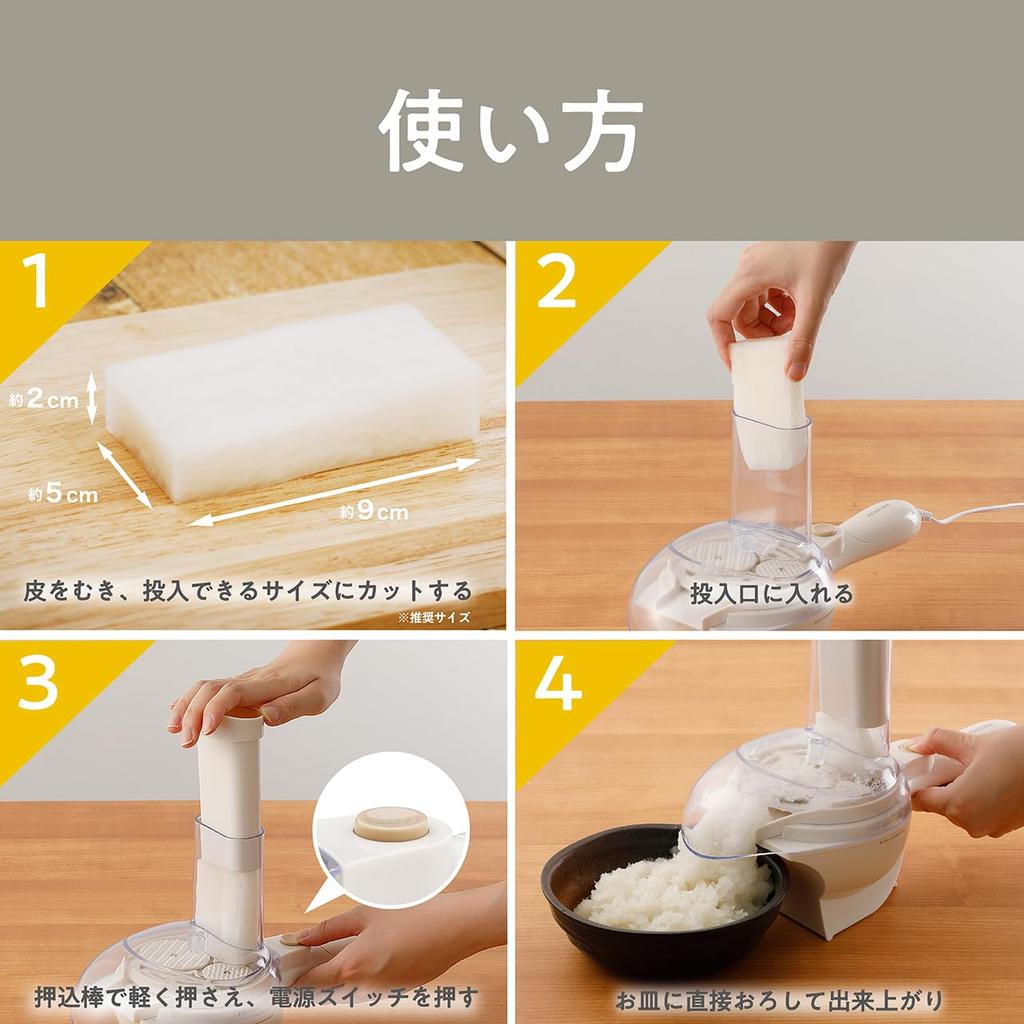 使い方

1

約2cm
約5cm
約9cm

皮をむき、投入できるサイズにカットする
※推奨サイズ

2

投入口に入れる

3

押込棒で軽く押さえ、電源スイッチを押す

4

お皿に直接おろして出来上がり