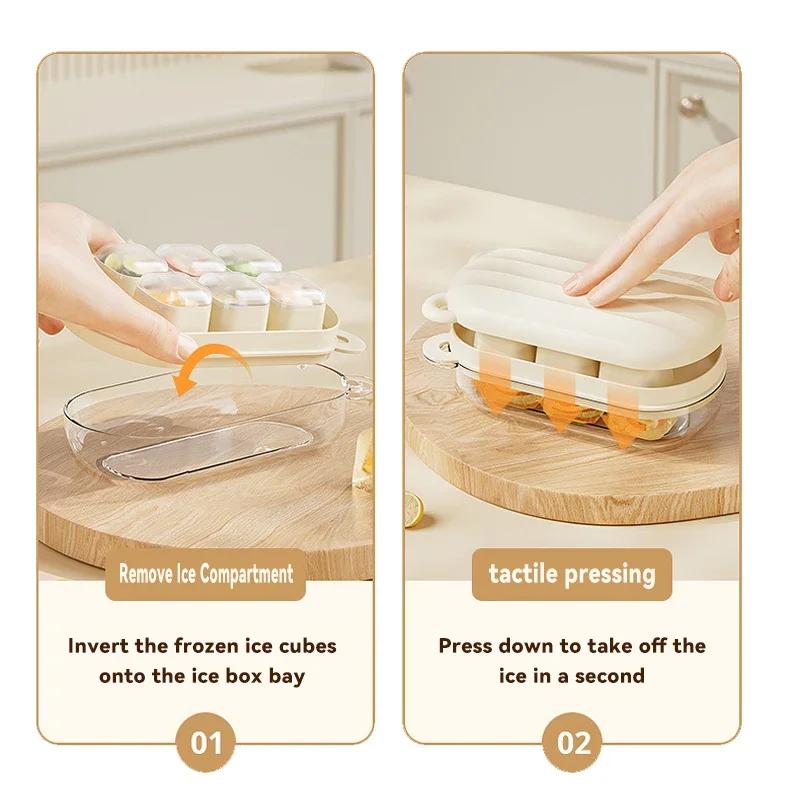 Remove Ice Compartment

Invert the frozen ice cubes onto the ice box bay

01

tactile pressing

Press down to take off the ice in a second

02