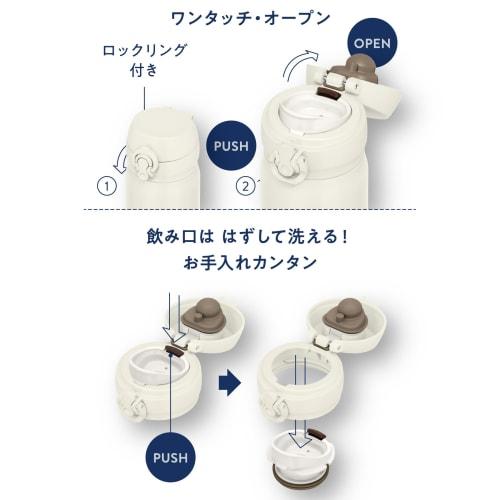 ワンタッチ・オープン

ロックリング付き

OPEN

PUSH

①

②

飲み口は はずして洗える！
お手入れカンタン

PUSH