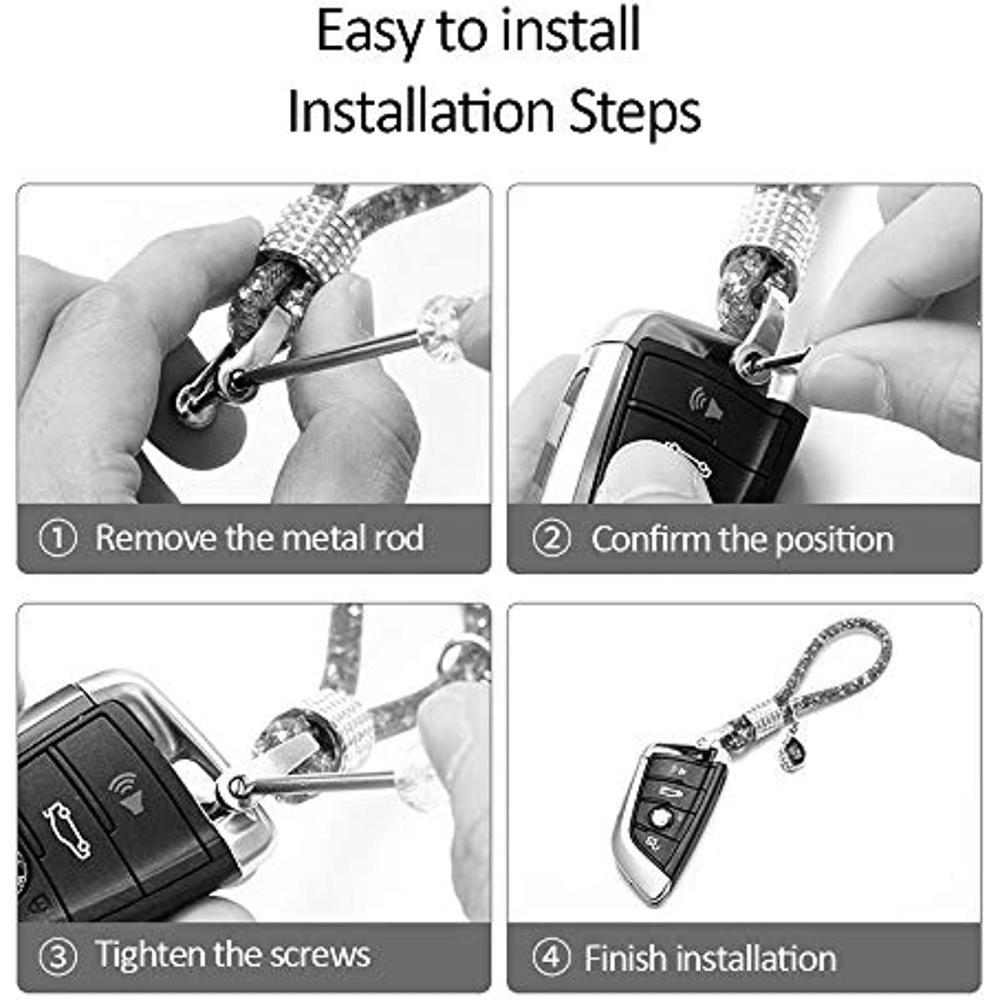 Easy to install
Installation Steps

① Remove the metal rod

② Confirm the position

③ Tighten the screws

④ Finish installation