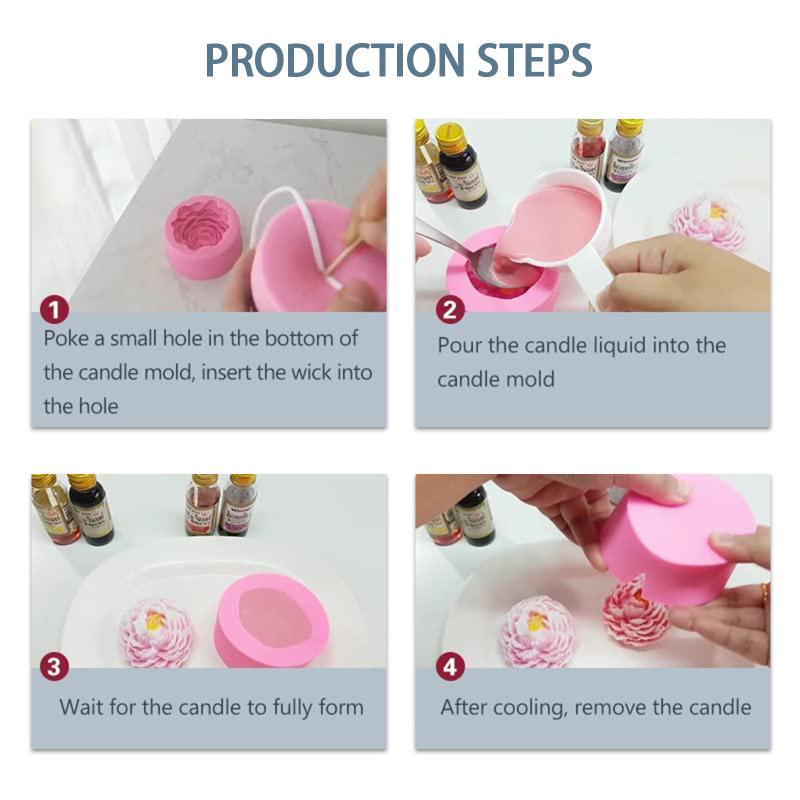 PRODUCTION STEPS

1
Poke a small hole in the bottom of the candle mold, insert the wick into the hole

2
Pour the candle liquid into the candle mold

3
Wait for the candle to fully form

4
After cooling, remove the candle