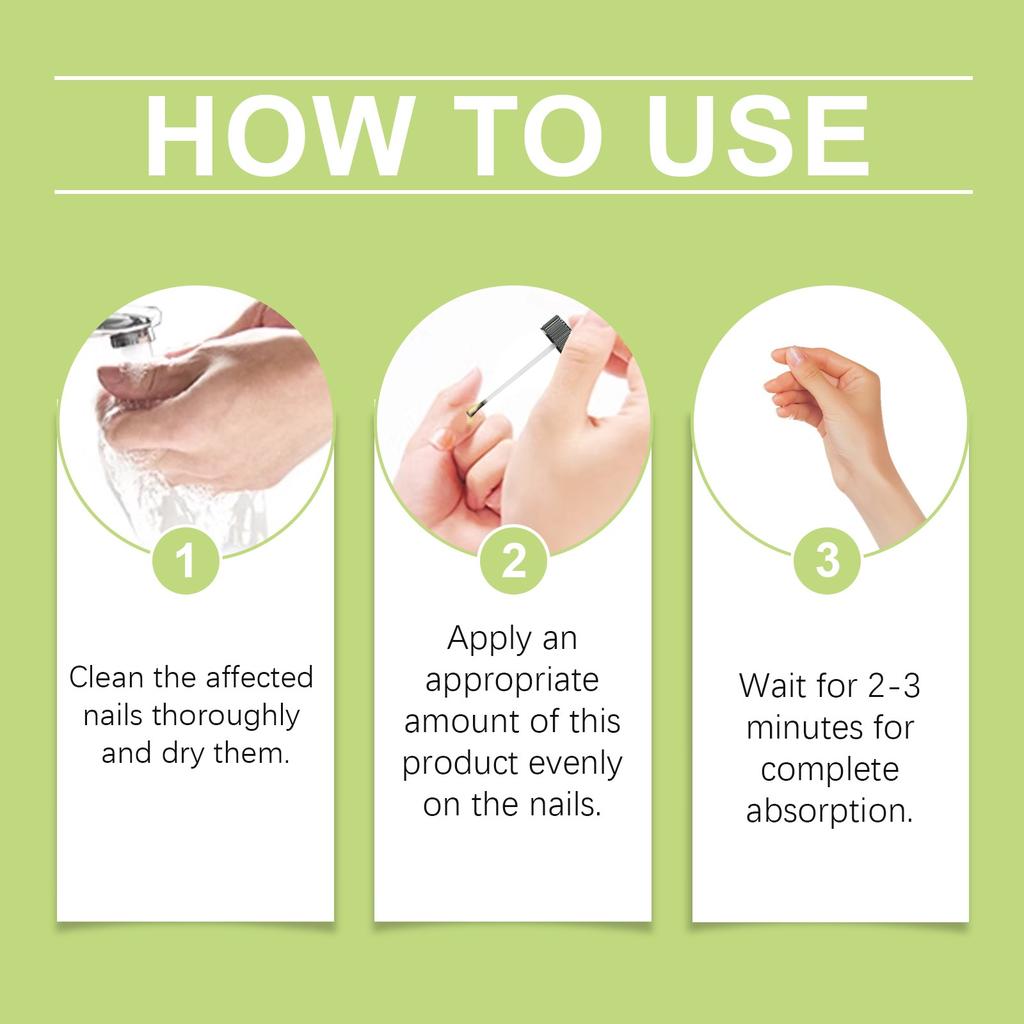 HOW TO USE

1

Clean the affected nails thoroughly and dry them.

2

Apply an appropriate amount of this product evenly on the nails.

3

Wait for 2-3 minutes for complete absorption.