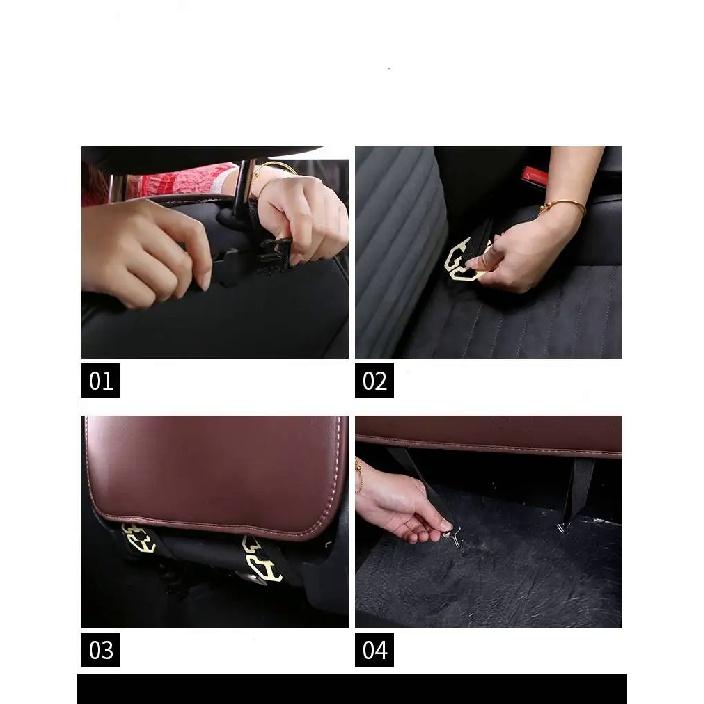 01

02

03

04